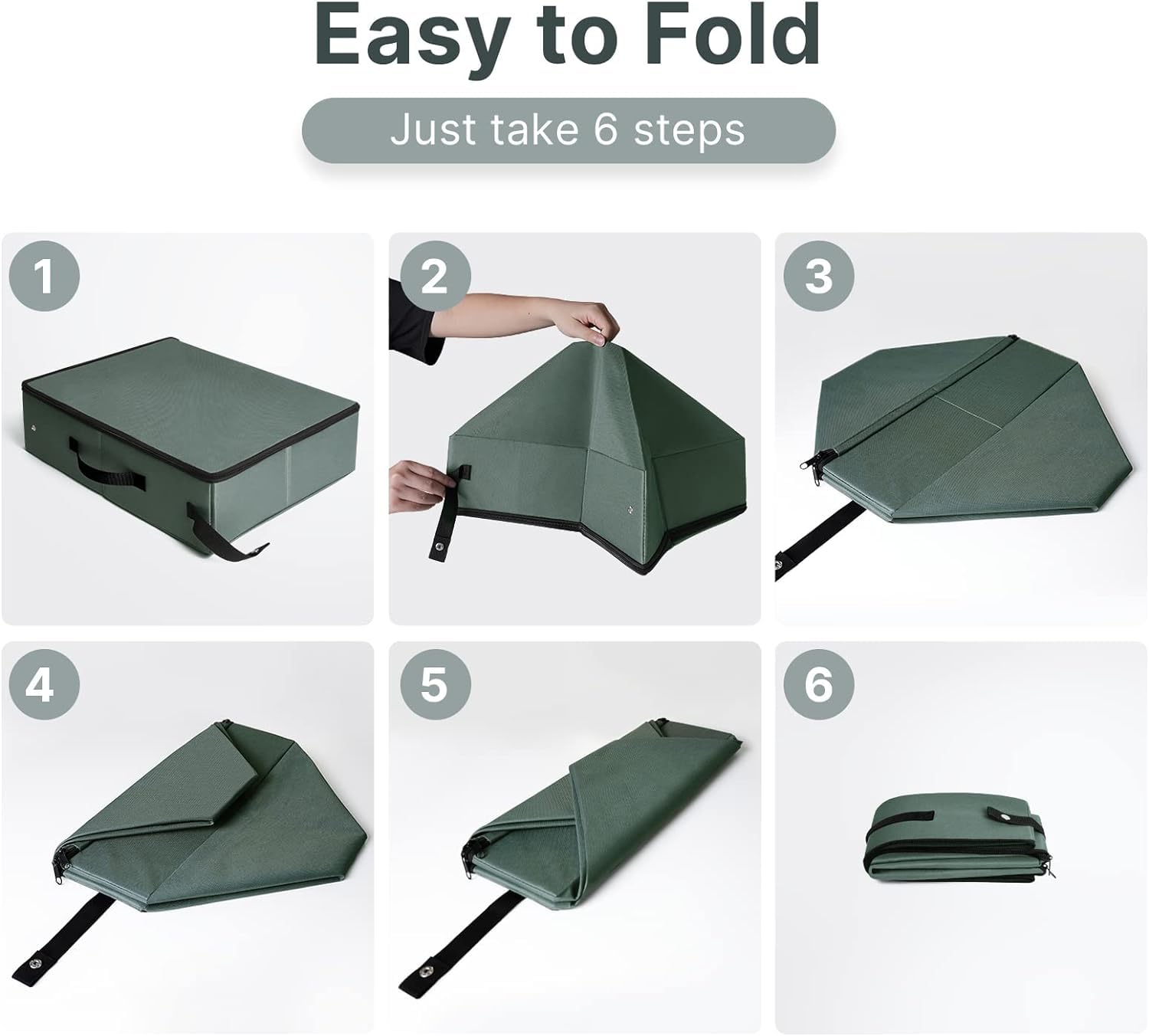 Easy to Fold

Just take 6 steps

1

2

3

4

5

6