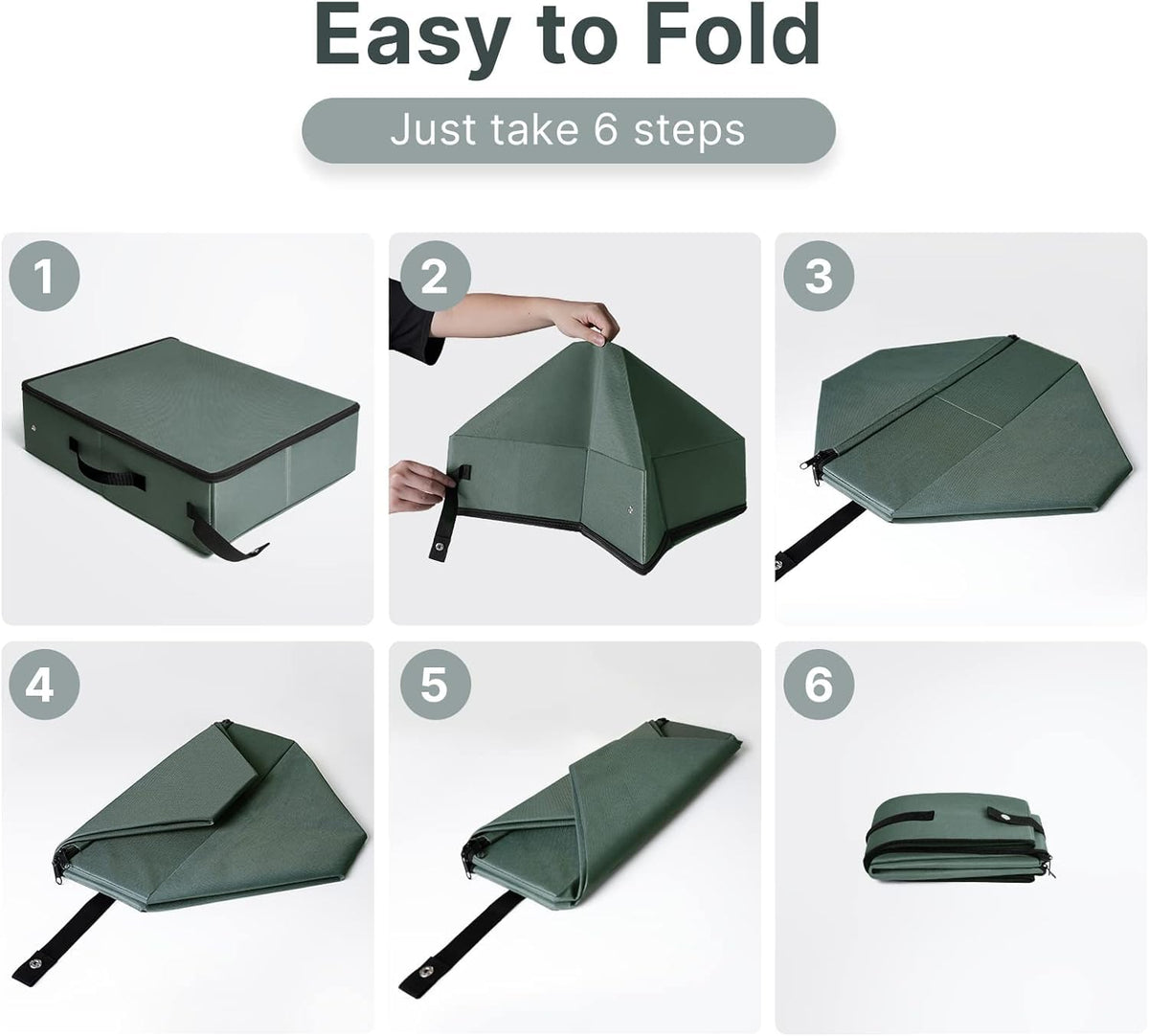 Easy to Fold

Just take 6 steps

1

2

3

4

5

6