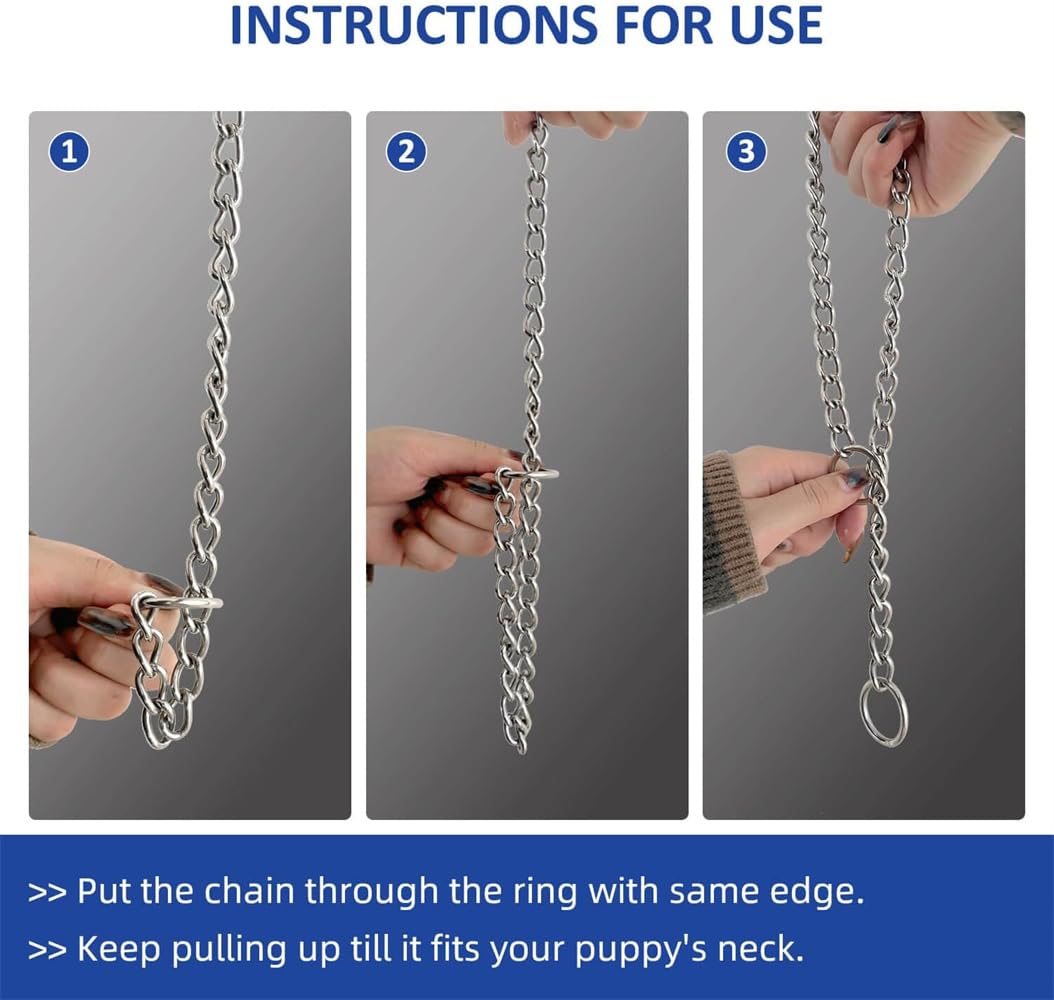 INSTRUCTIONS FOR USE

1

2

3

>> Put the chain through the ring with same edge.

>> Keep pulling up till it fits your puppy's neck.