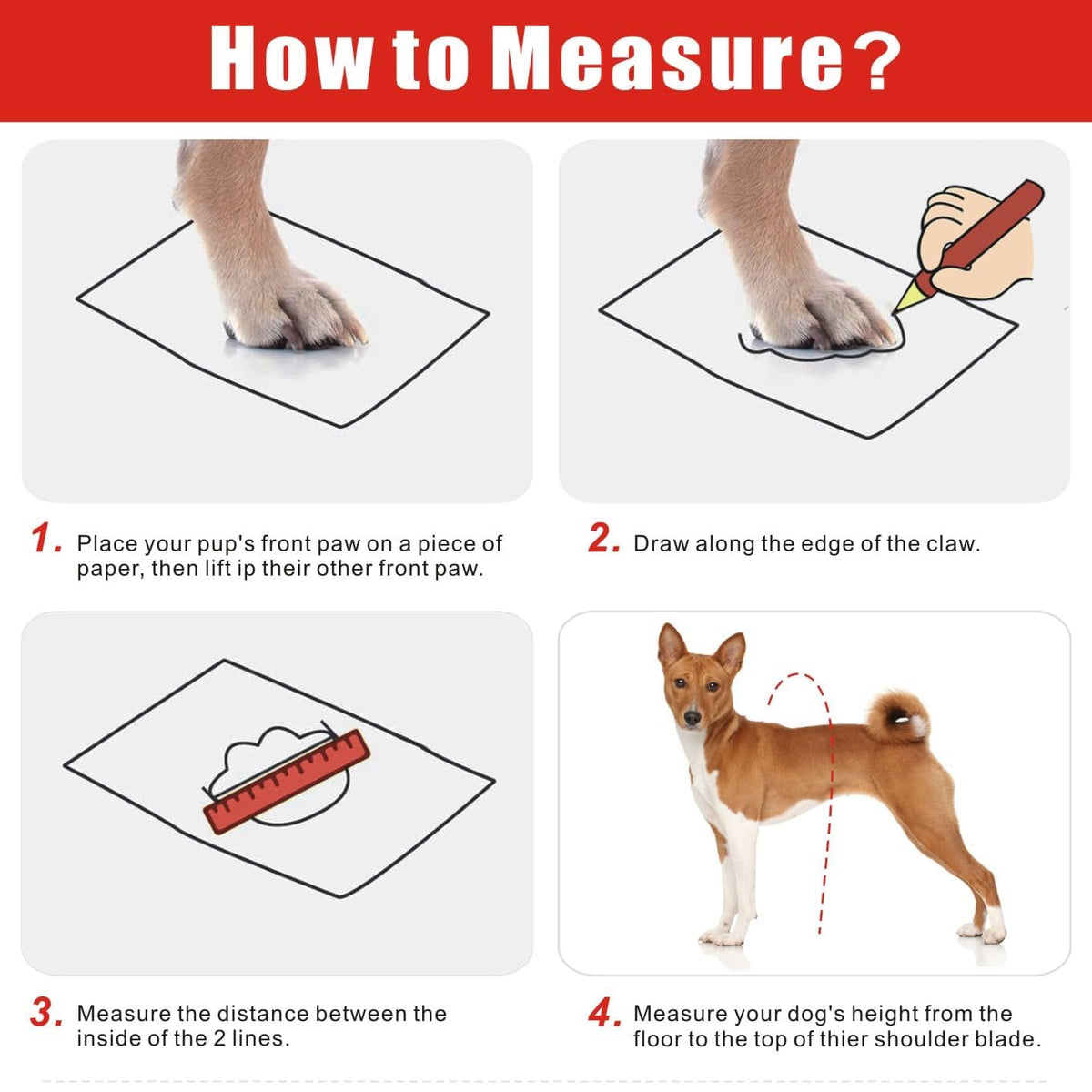 How to Measure?

1. Place your pup's front paw on a piece of paper, then lift ip their other front paw.

2. Draw along the edge of the claw.

3. Measure the distance between the inside of the 2 lines.

4. Measure your dog's height from the floor to the top of thier shoulder blade.