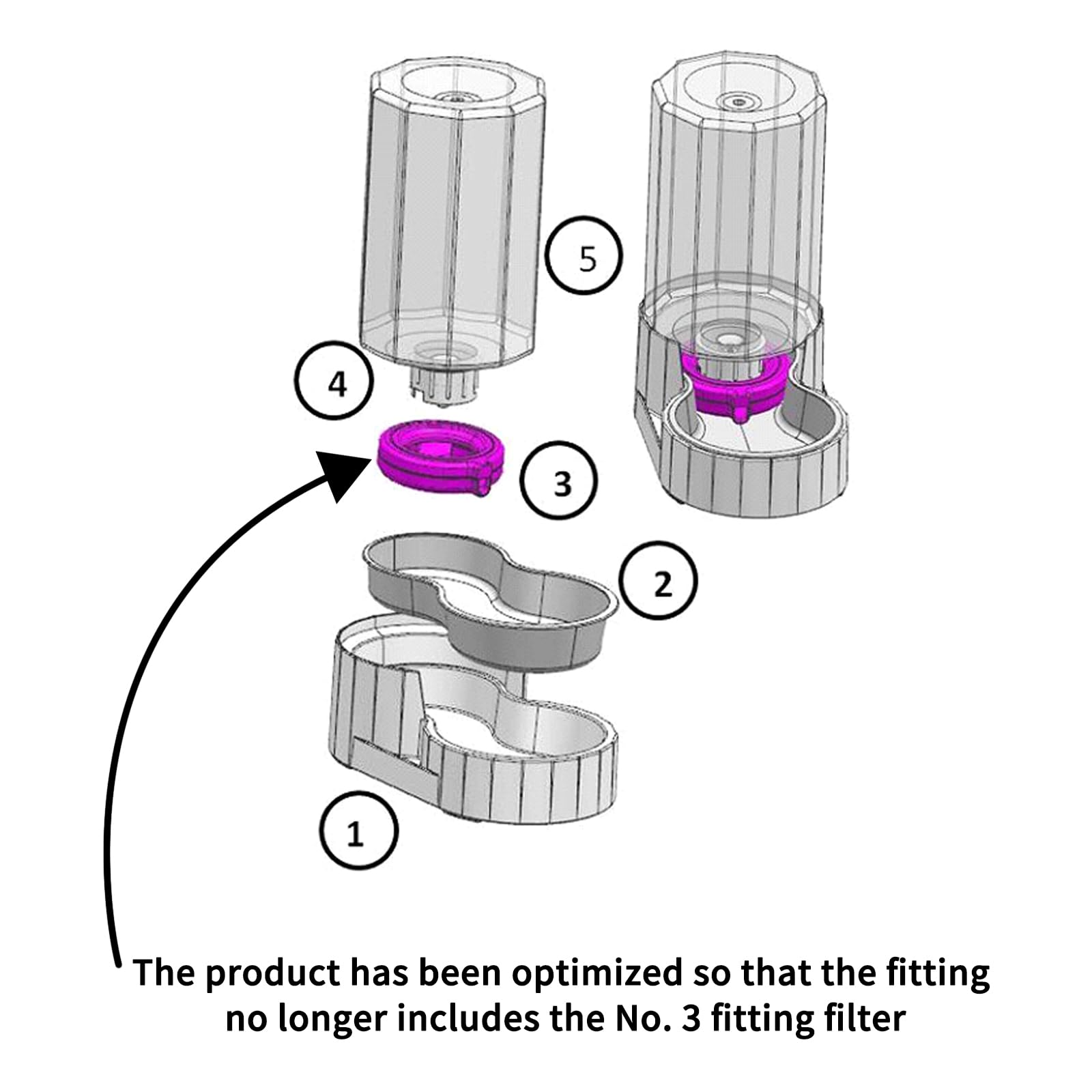 5

4

3

2

1

The product has been optimized so that the fitting no longer includes the No. 3 fitting filter