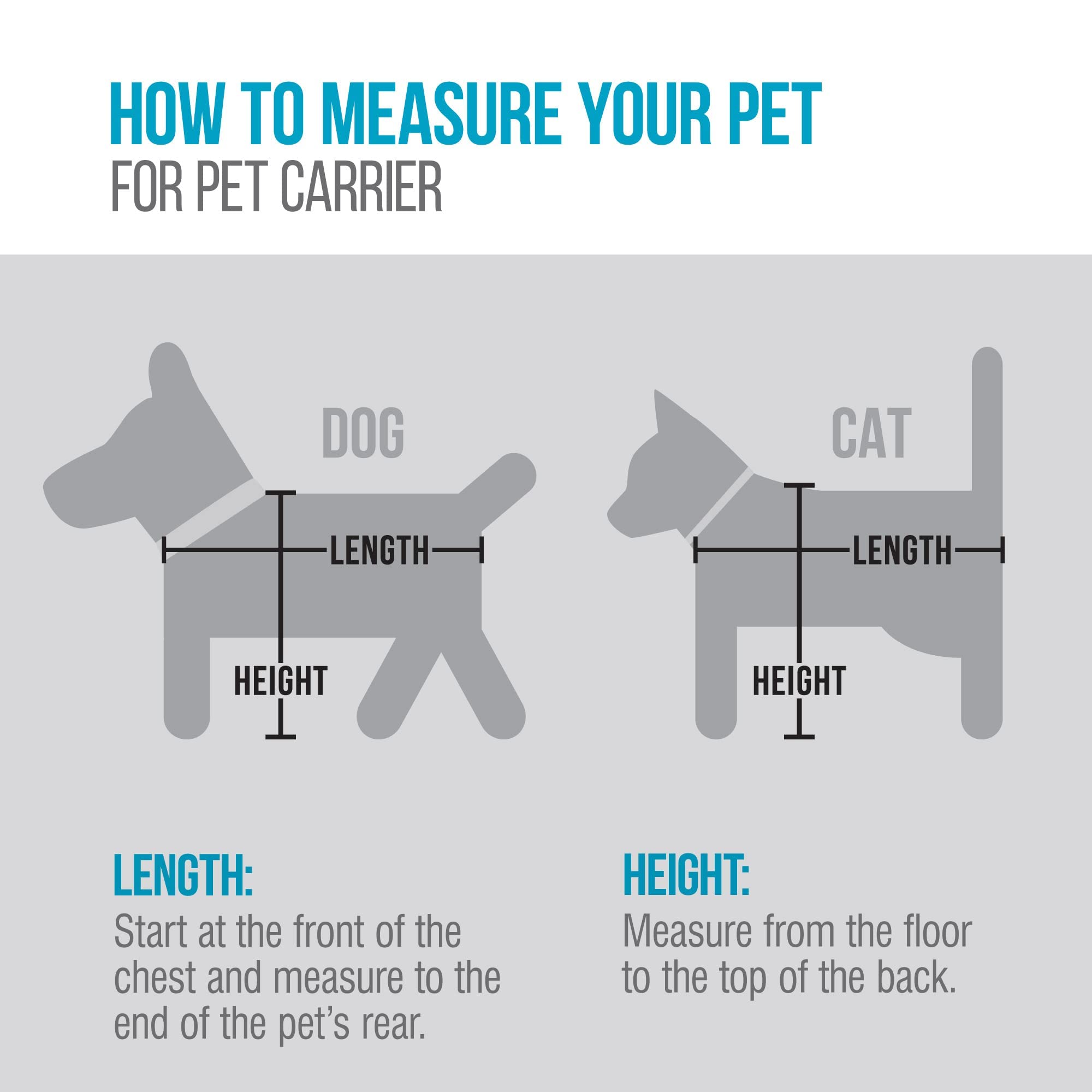 HOW TO MEASURE YOUR PET
FOR PET CARRIER

DOG

LENGTH

HEIGHT

CAT

LENGTH

HEIGHT

LENGTH:
Start at the front of the chest and measure to the end of the pet's rear.

HEIGHT:
Measure from the floor to the top of the back.