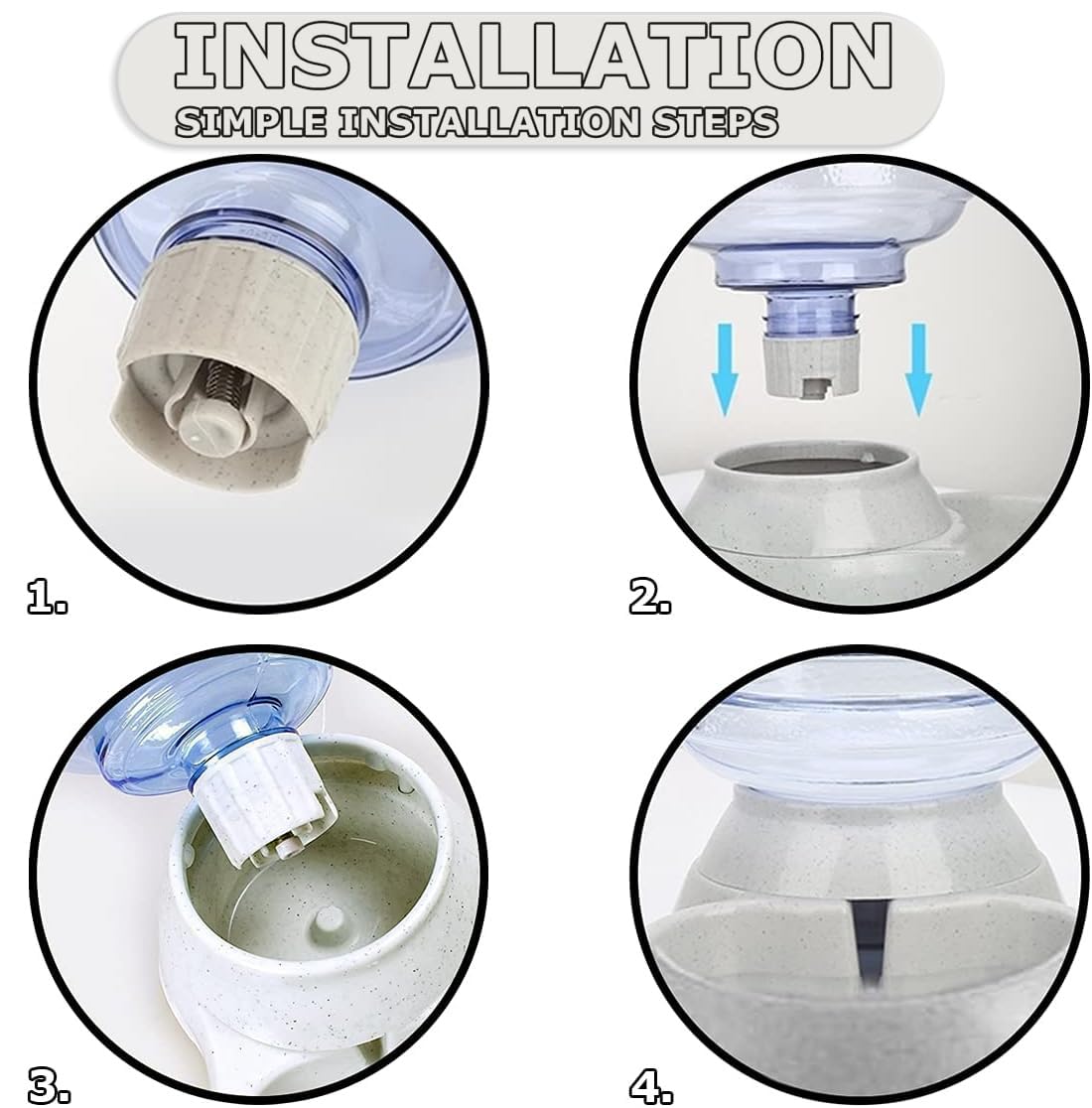 INSTALLATION
SIMPLE INSTALLATION STEPS

1.

2.

3.

4.