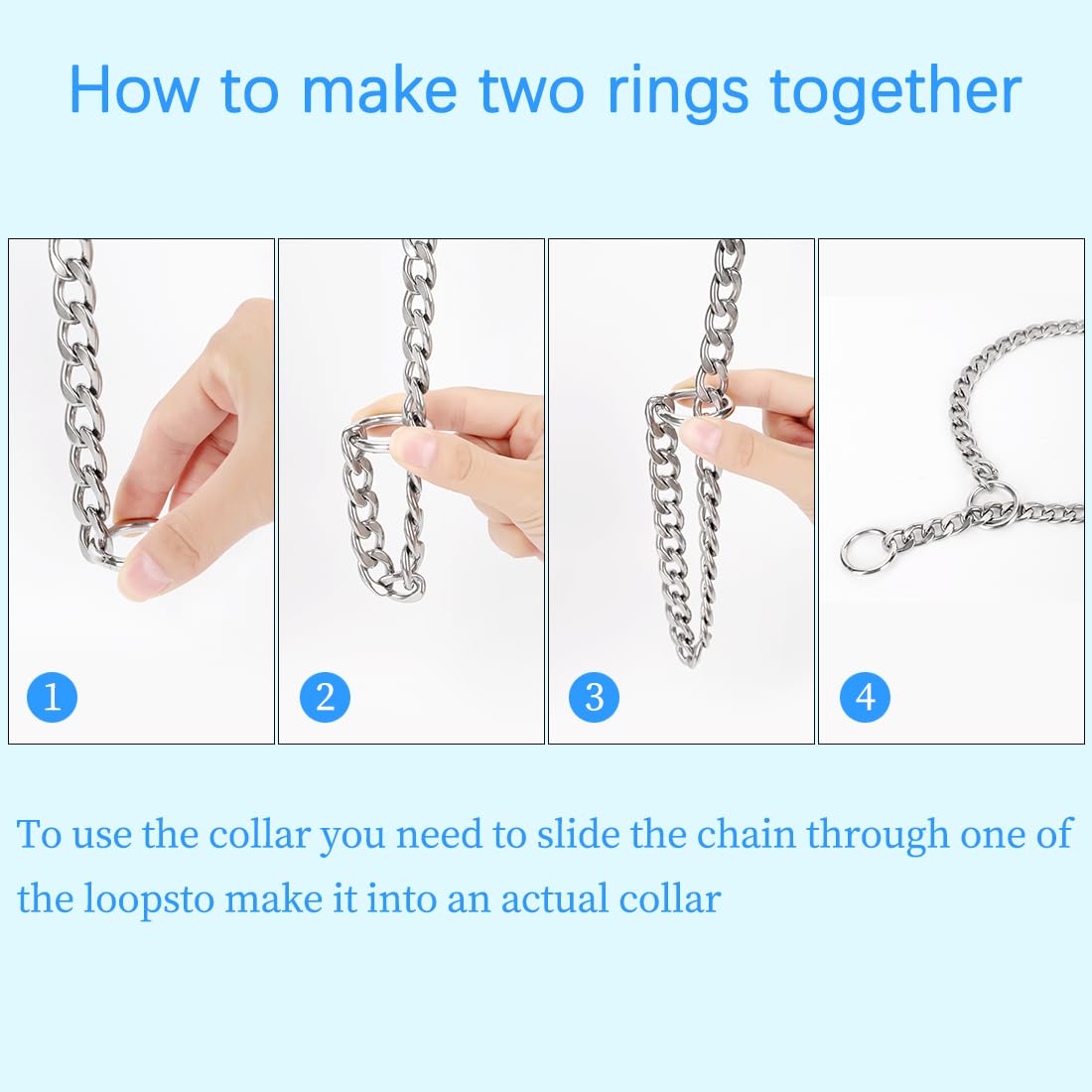 How to make two rings together

1

2

3

4

To use the collar you need to slide the chain through one of the loopsto make it into an actual collar