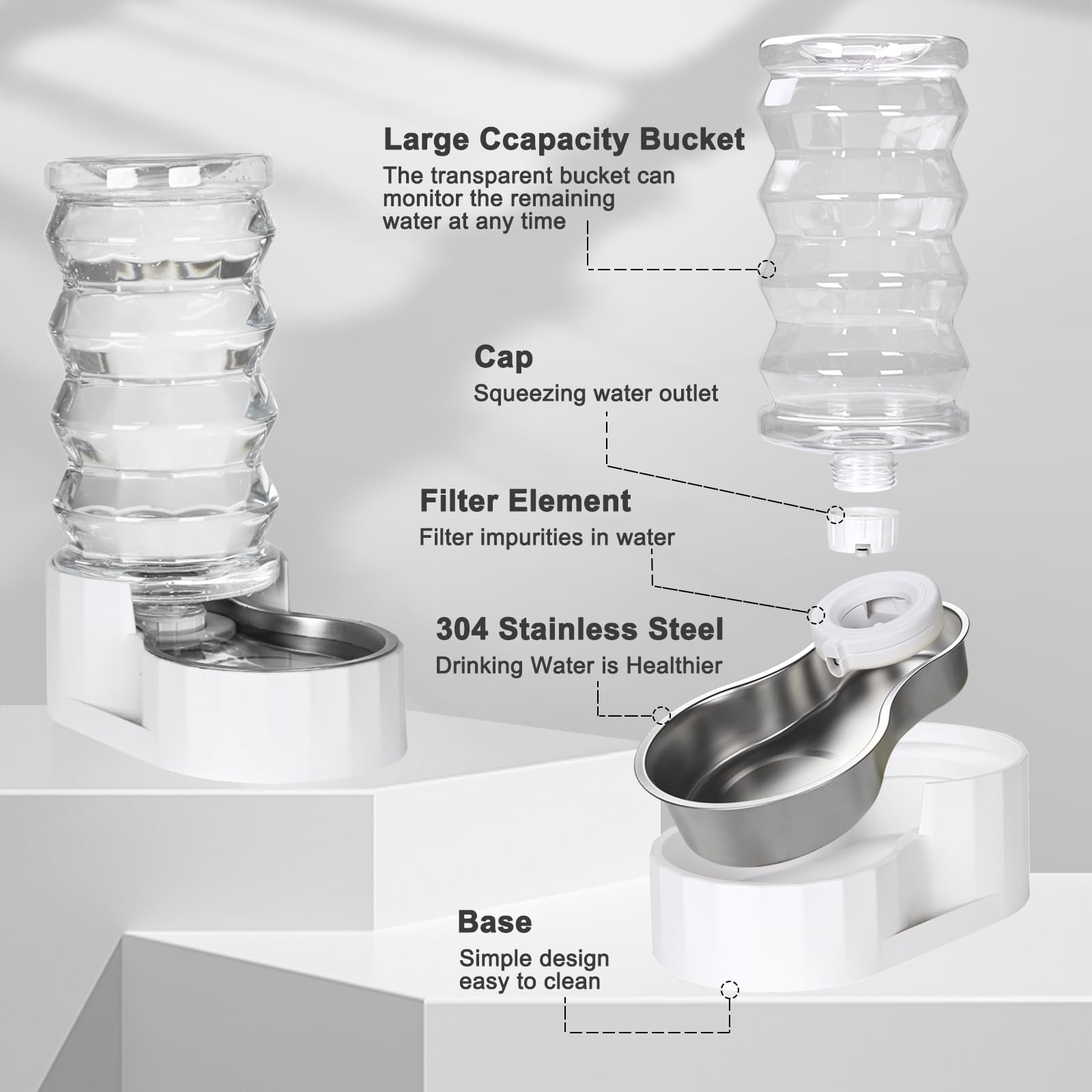 Large Ccapacity Bucket
The transparent bucket can monitor the remaining water at any time

Cap
Squeezing water outlet

Filter Element
Filter impurities in water

304 Stainless Steel
Drinking Water is Healthier

Base
Simple design easy to clean