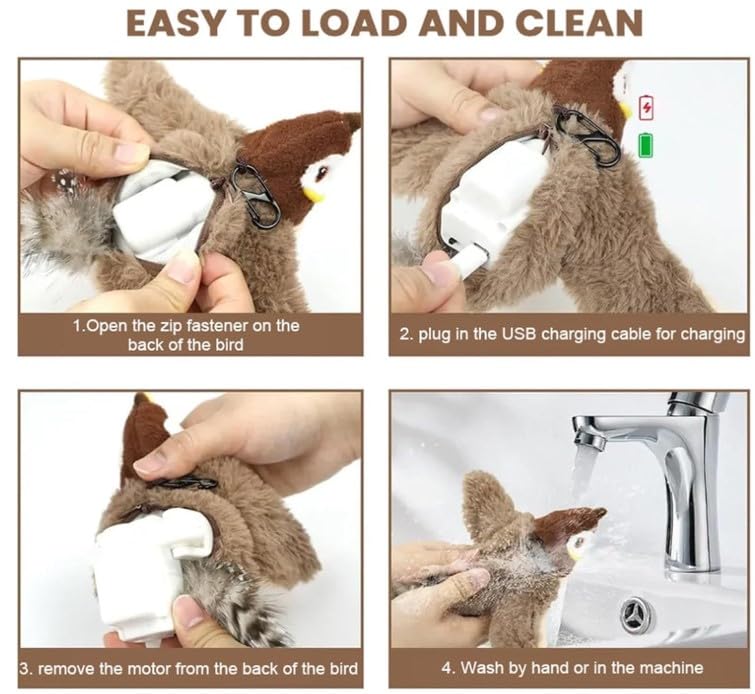 EASY TO LOAD AND CLEAN

1.Open the zip fastener on the back of the bird

2. plug in the USB charging cable for charging

3. remove the motor from the back of the bird

4. Wash by hand or in the machine