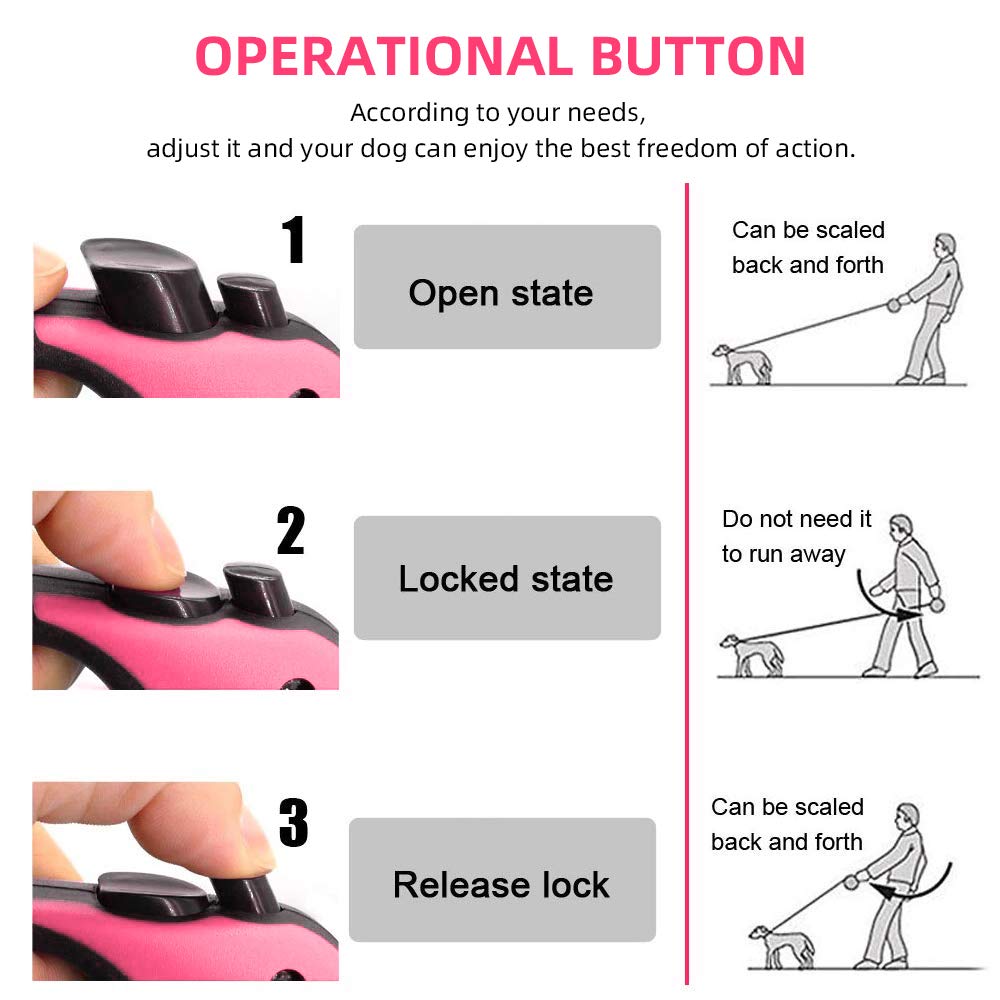 OPERATIONAL BUTTON

According to your needs,
adjust it and your dog can enjoy the best freedom of action.

1

Open state

Can be scaled back and forth

2

Locked state

Do not need it to run away

3

Release lock

Can be scaled back and forth