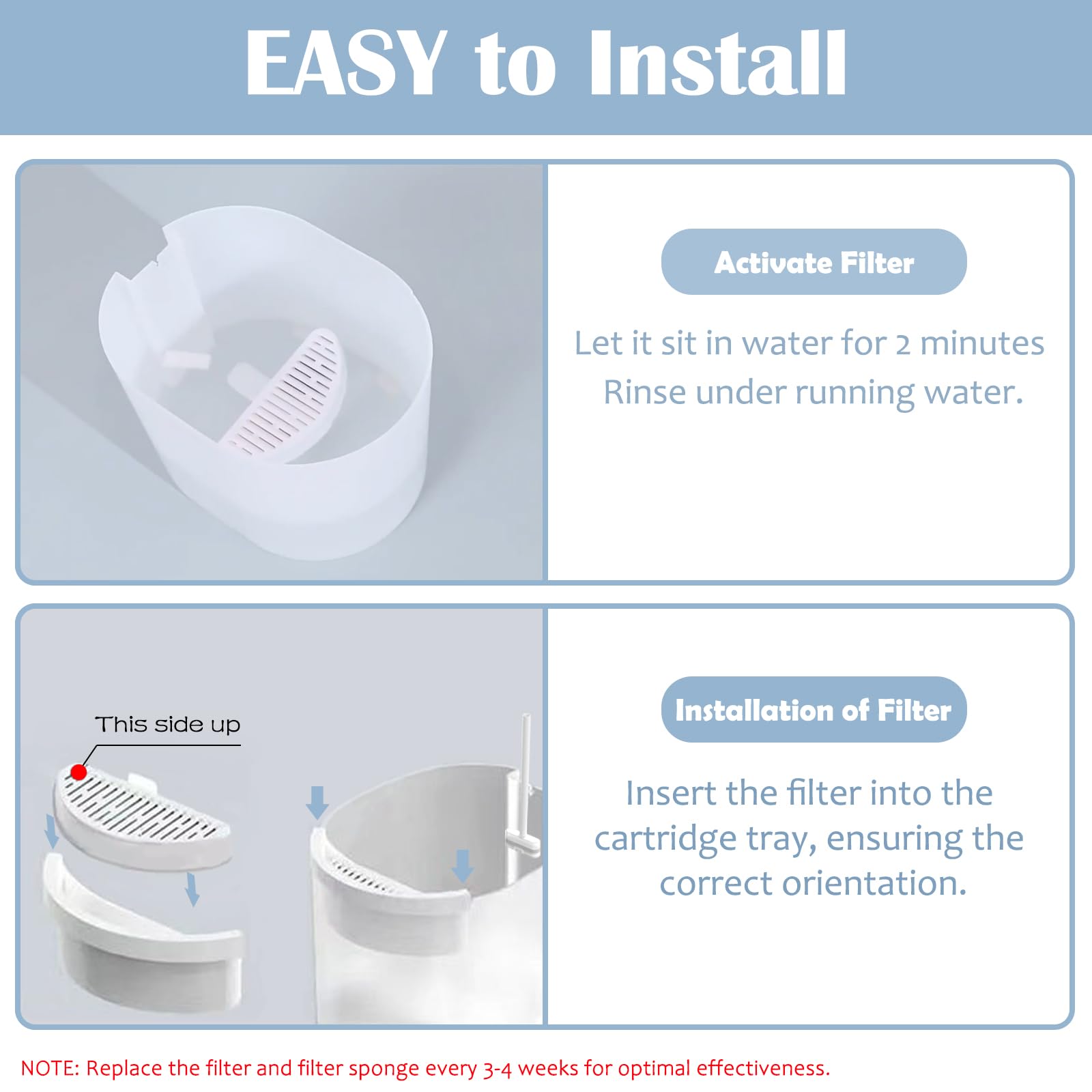 EASY to Install

Activate Filter

Let it sit in water for 2 minutes
Rinse under running water.

This side up

Installation of Filter

Insert the filter into the cartridge tray, ensuring the correct orientation.

NOTE: Replace the filter and filter sponge every 3-4 weeks for optimal effectiveness.