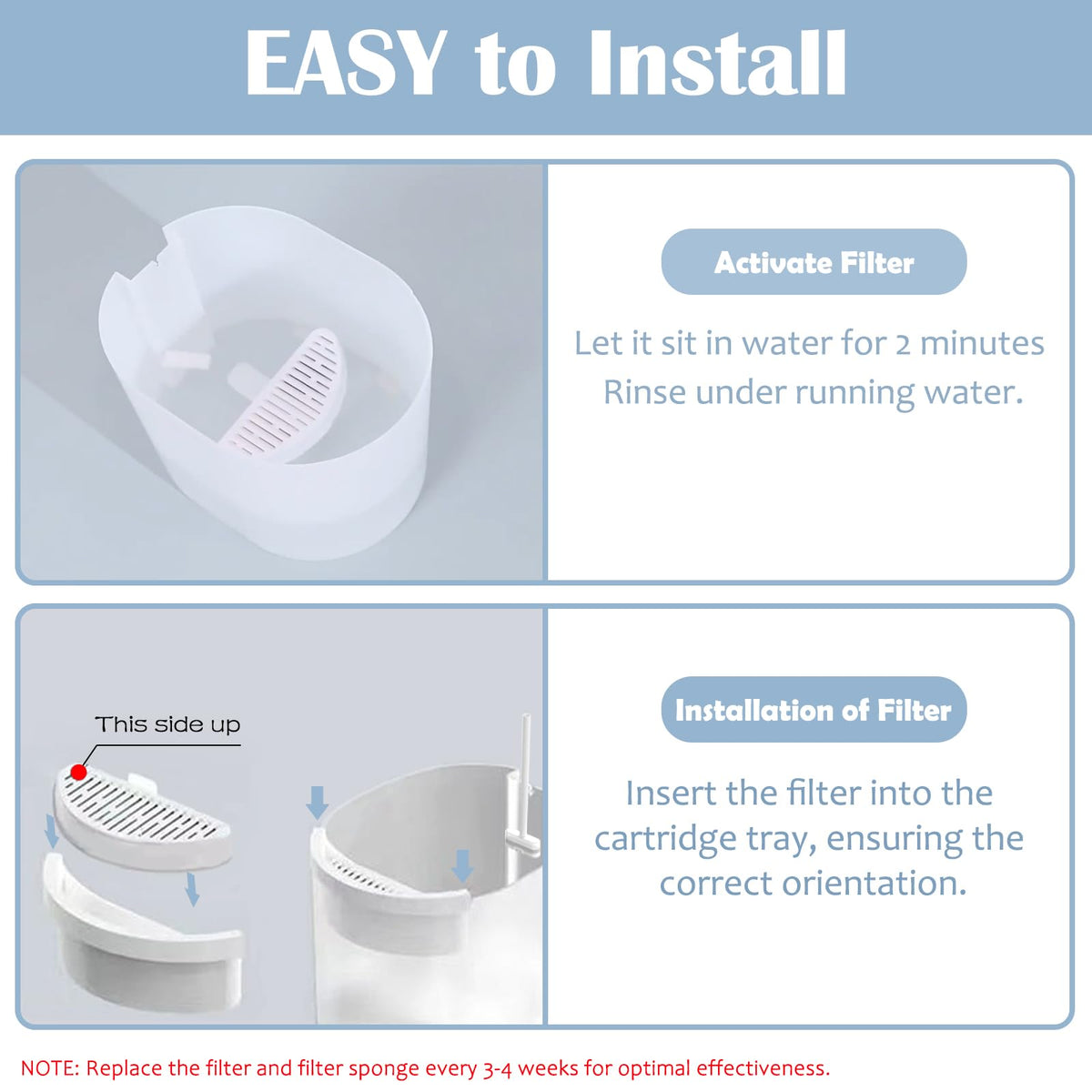 EASY to Install

Activate Filter

Let it sit in water for 2 minutes
Rinse under running water.

This side up

Installation of Filter

Insert the filter into the cartridge tray, ensuring the correct orientation.

NOTE: Replace the filter and filter sponge every 3-4 weeks for optimal effectiveness.