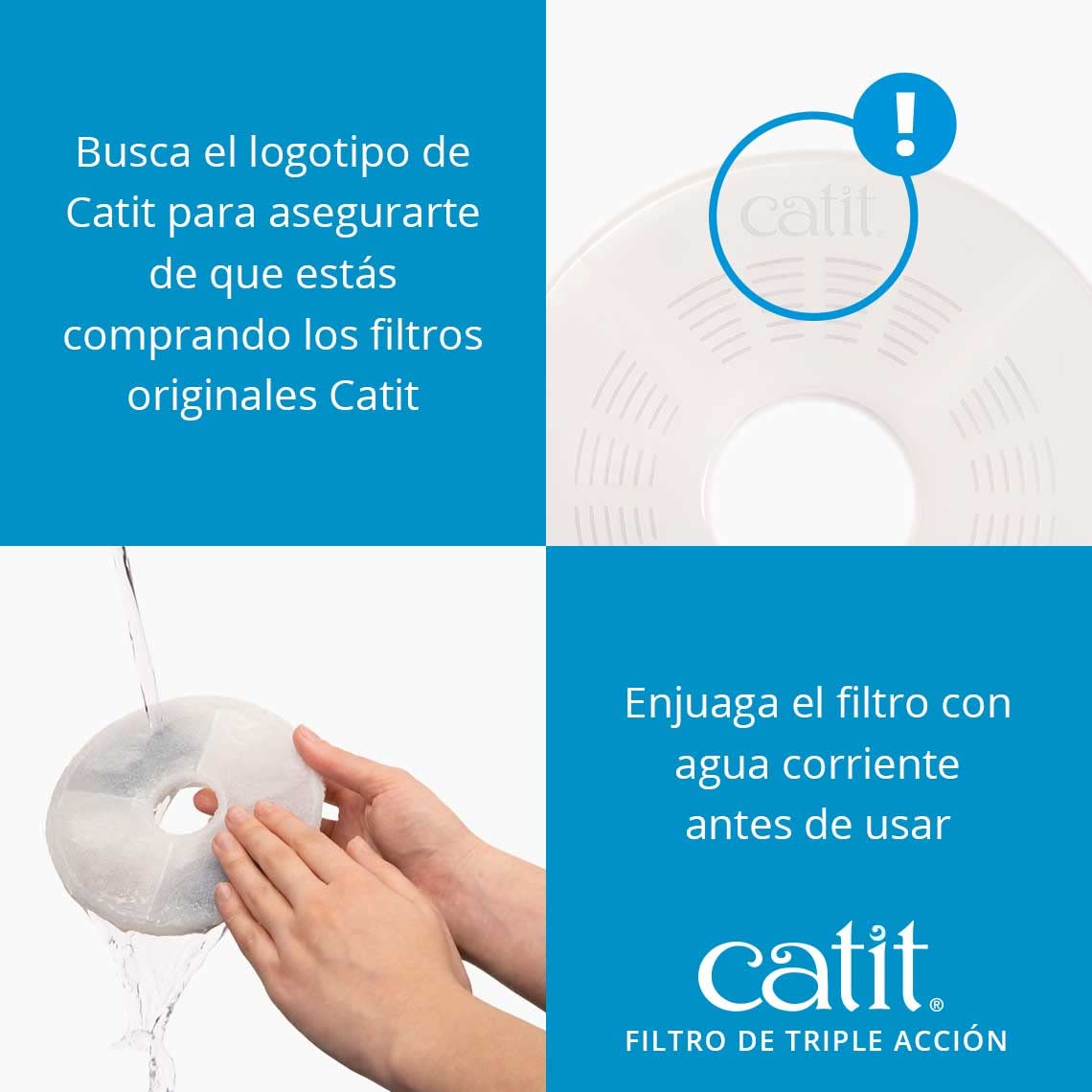 Busca el logotipo de Catit para asegurarte de que estás comprando los filtros originales Catit

!

catit

Enjuaga el filtro con agua corriente antes de usar

catit®
FILTRO DE TRIPLE ACCIÓN