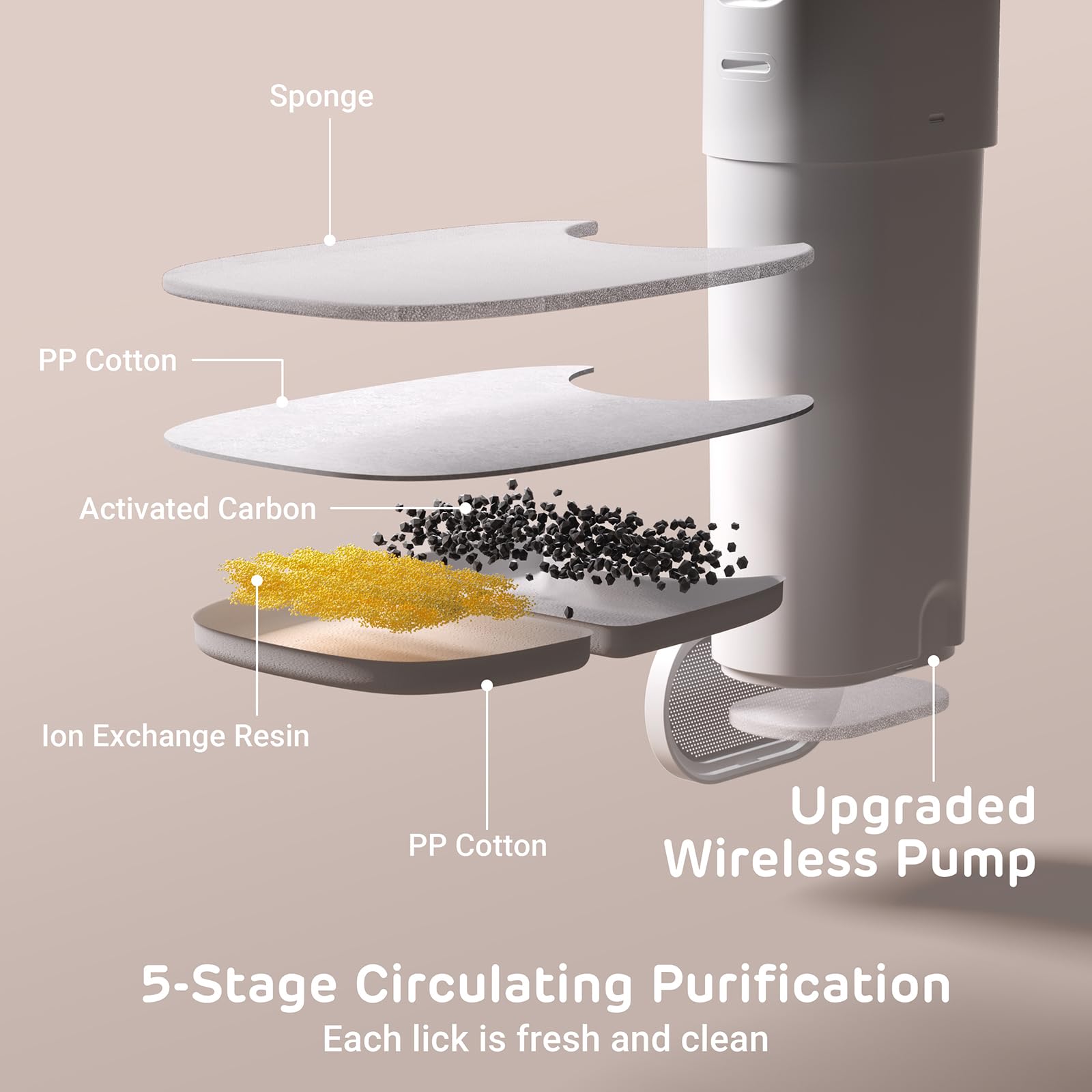 Sponge

PP Cotton

Activated Carbon

Ion Exchange Resin

PP Cotton

Upgraded Wireless Pump

5-Stage Circulating Purification
Each lick is fresh and clean