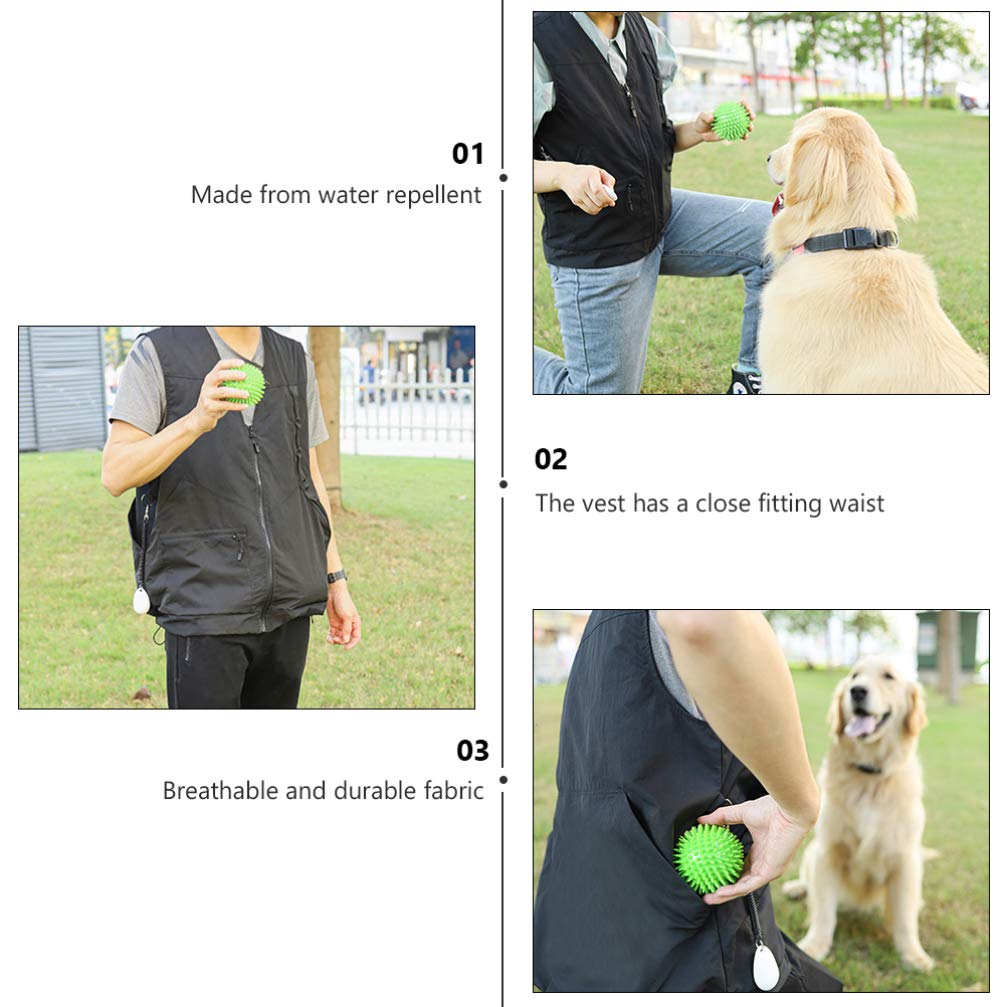 01
Made from water repellent

02
The vest has a close fitting waist

03
Breathable and durable fabric