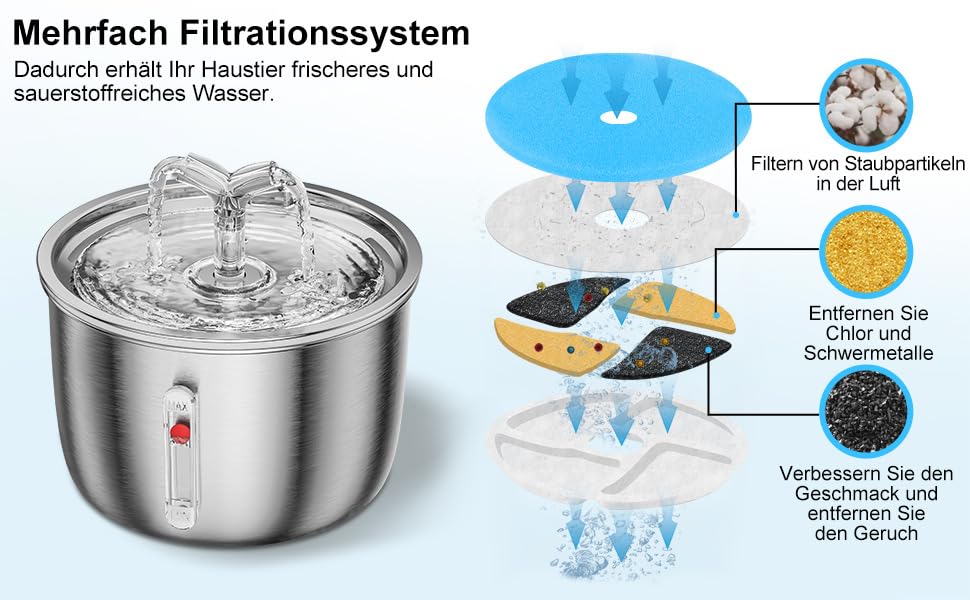 Mehrfach Filtrationssystem

Dadurch erhält Ihr Haustier frischeres und sauerstoffreiches Wasser.

MAX

Filtern von Staubpartikeln in der Luft

Entfernen Sie Chlor und Schwermetalle

Verbessern Sie den Geschmack und entfernen Sie den Geruch