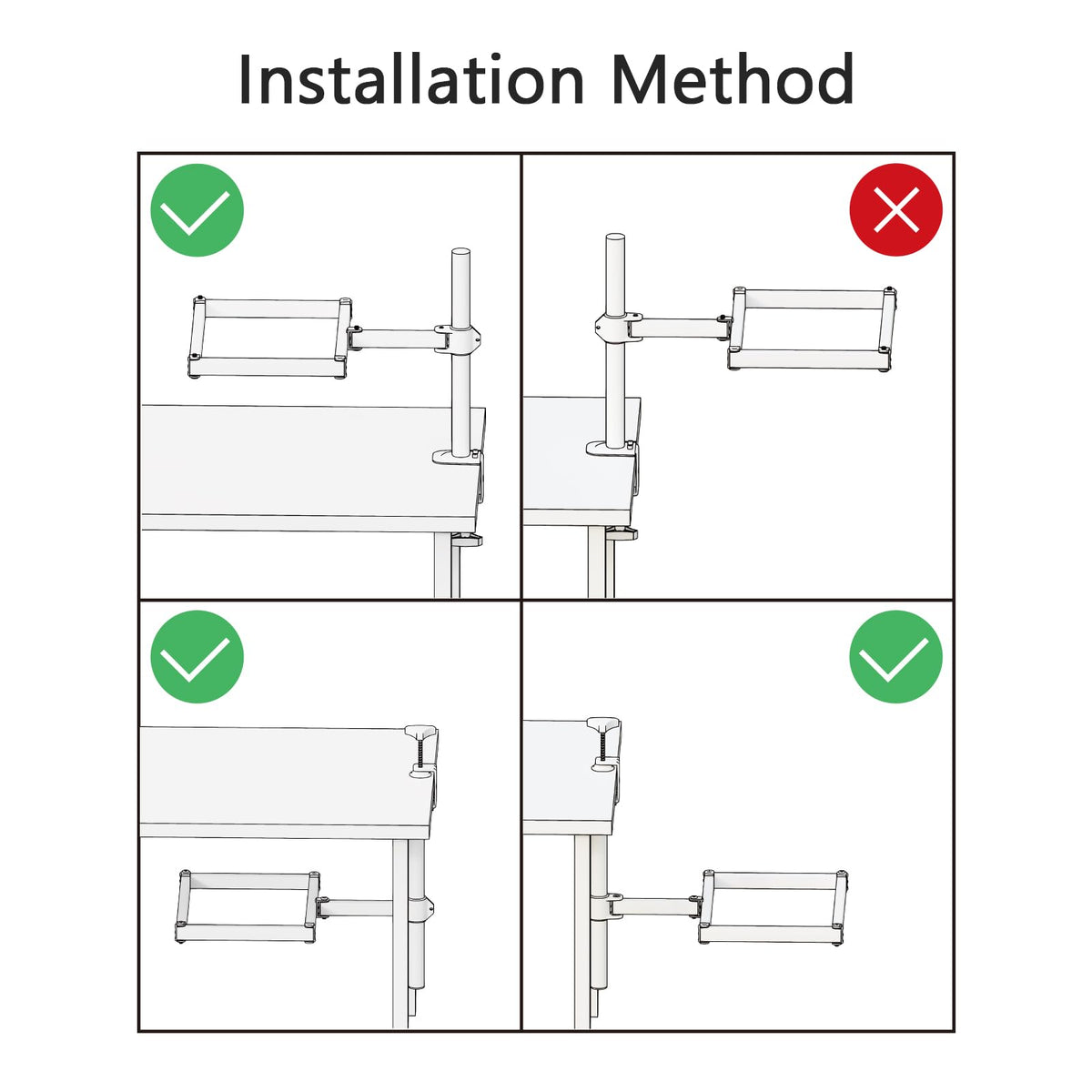 Installation Method