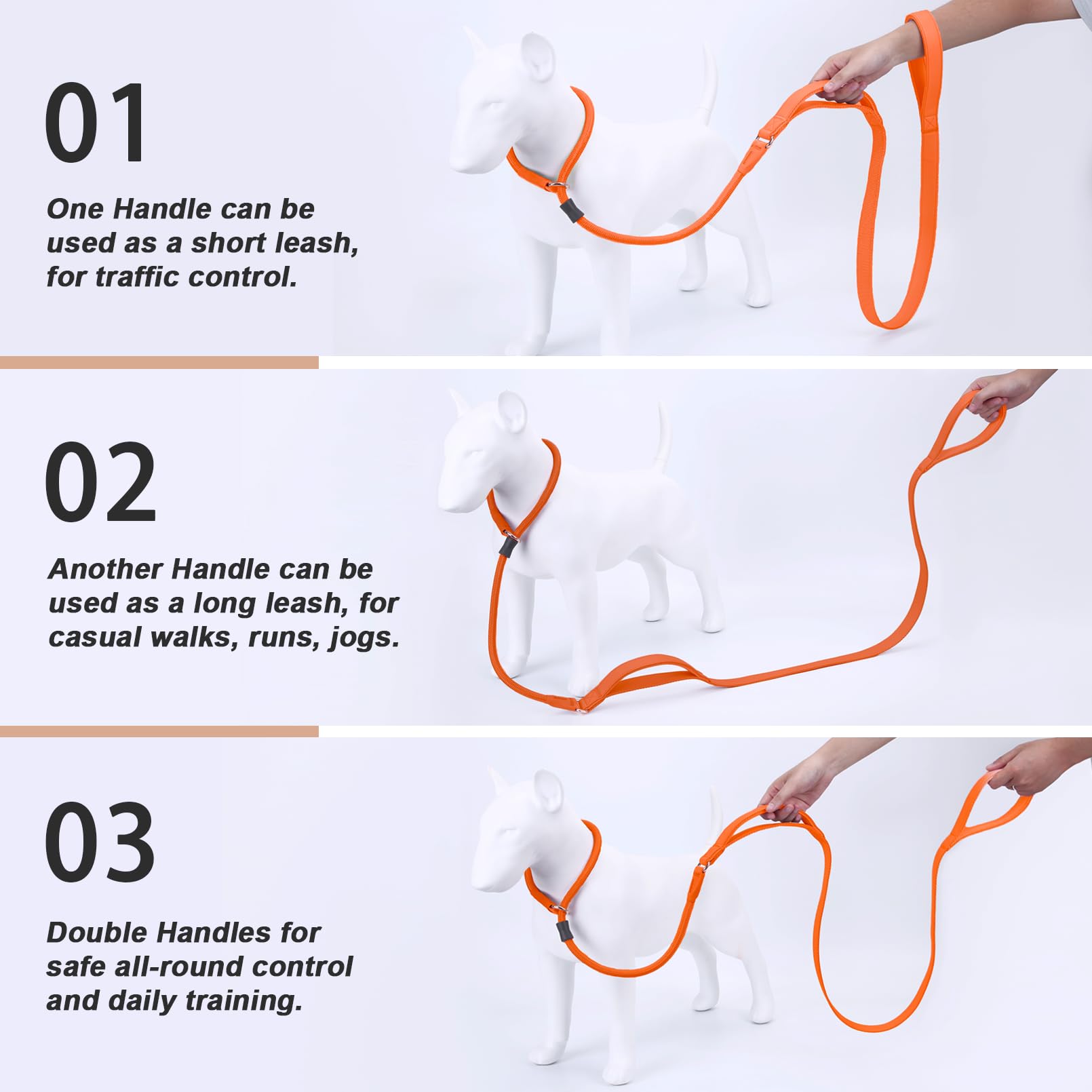 01

One Handle can be used as a short leash, for traffic control.

02

Another Handle can be used as a long leash, for casual walks, runs, jogs.

03

Double Handles for safe all-round control and daily training.