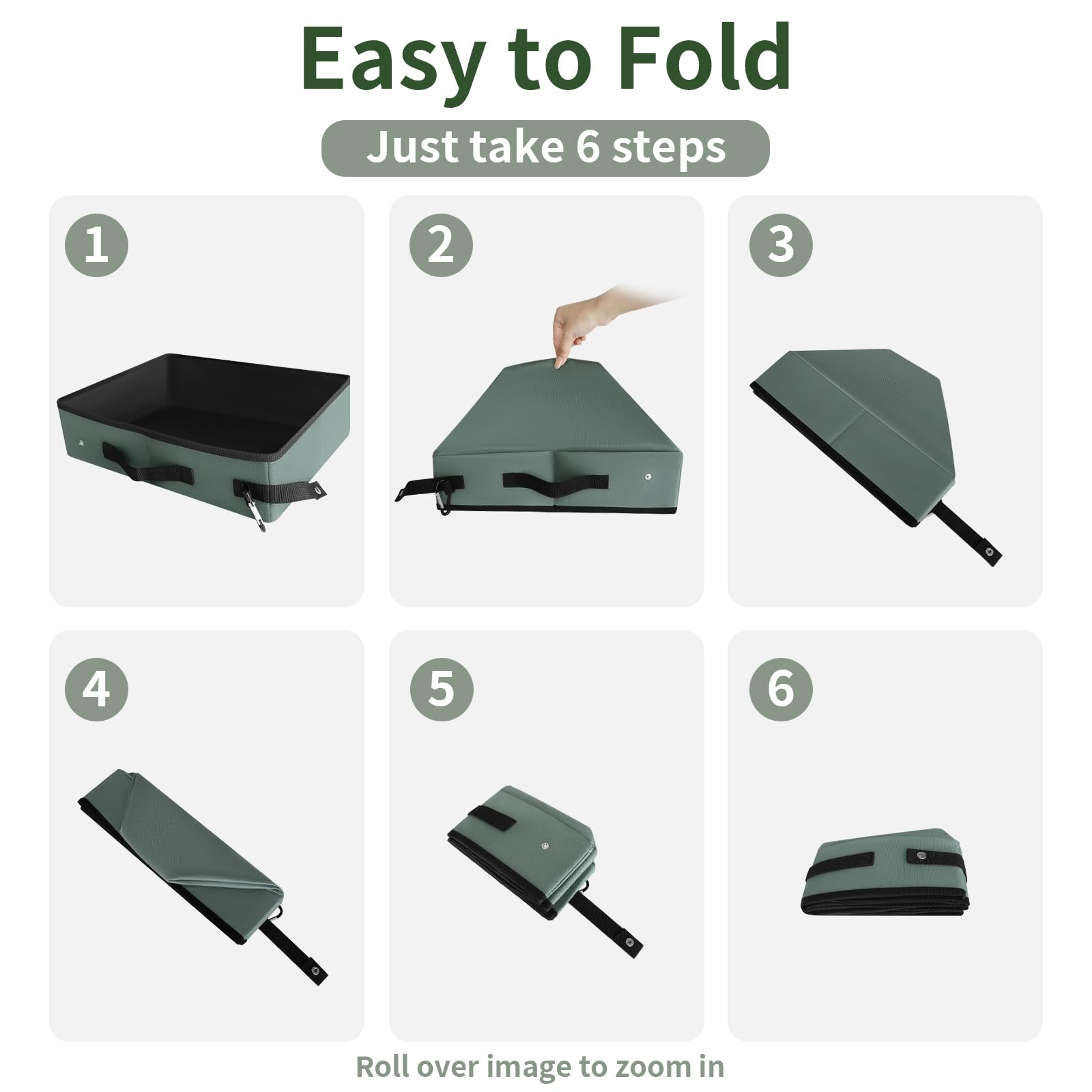 Easy to Fold

Just take 6 steps

1

2

3

4

5

6

Roll over image to zoom in