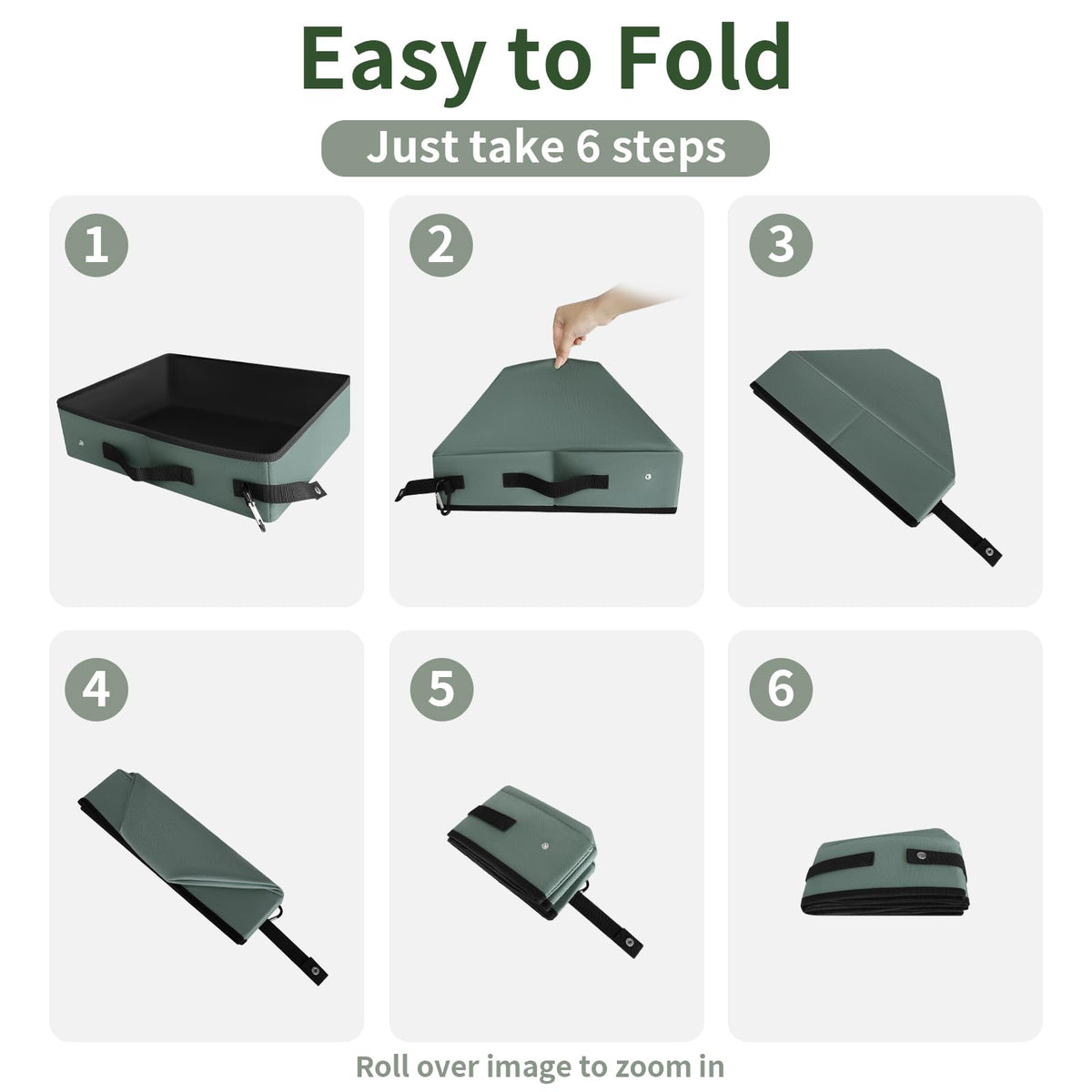 Easy to Fold

Just take 6 steps

1

2

3

4

5

6

Roll over image to zoom in