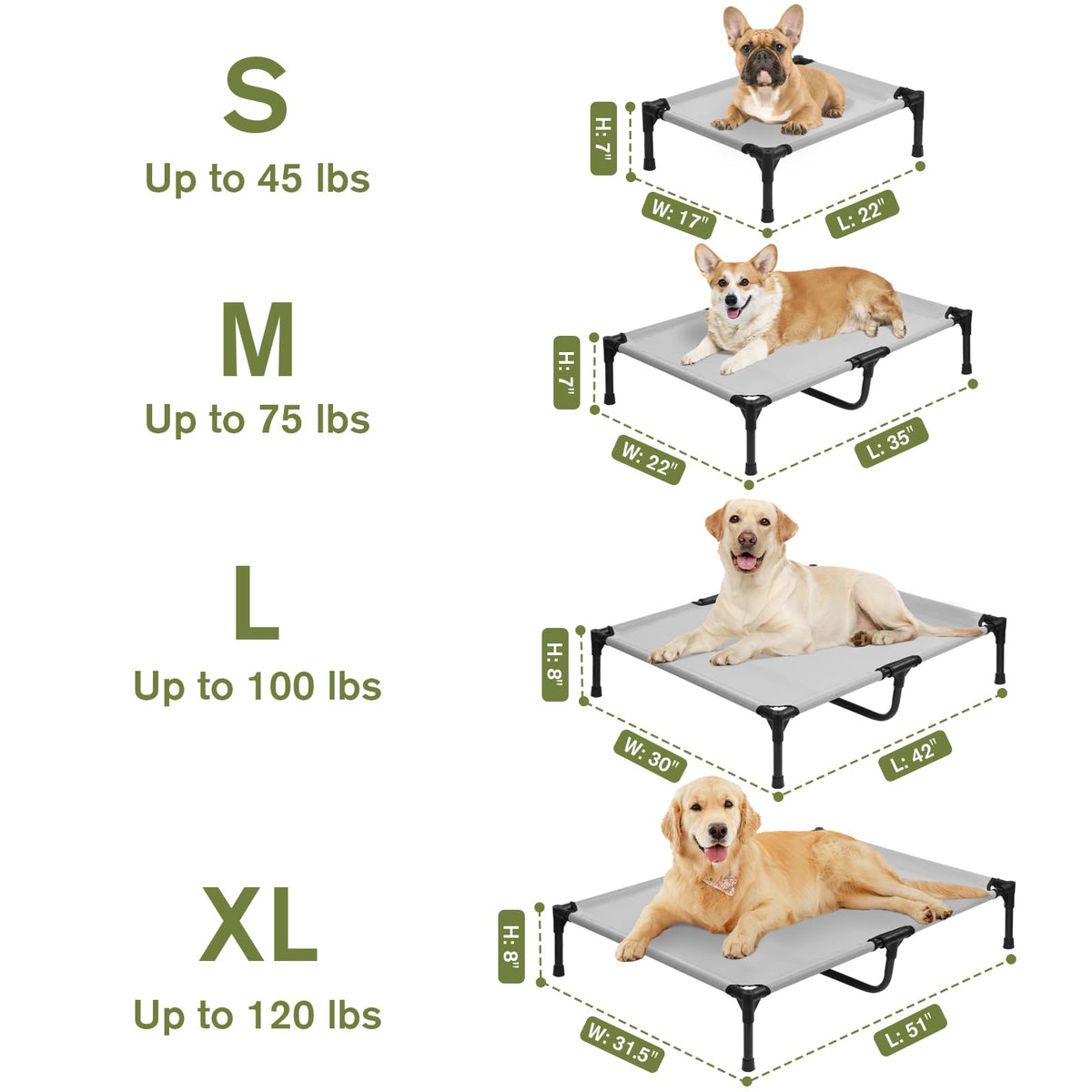 S
Up to 45 lbs

H: 7"
W: 17"
L: 22"

M
Up to 75 lbs

H: 7"
W: 22"
L: 35"

L
Up to 100 lbs

H: 8"
W: 30"
L: 42"

XL
Up to 120 lbs

H: 8"
W: 31.5"
L: 51"