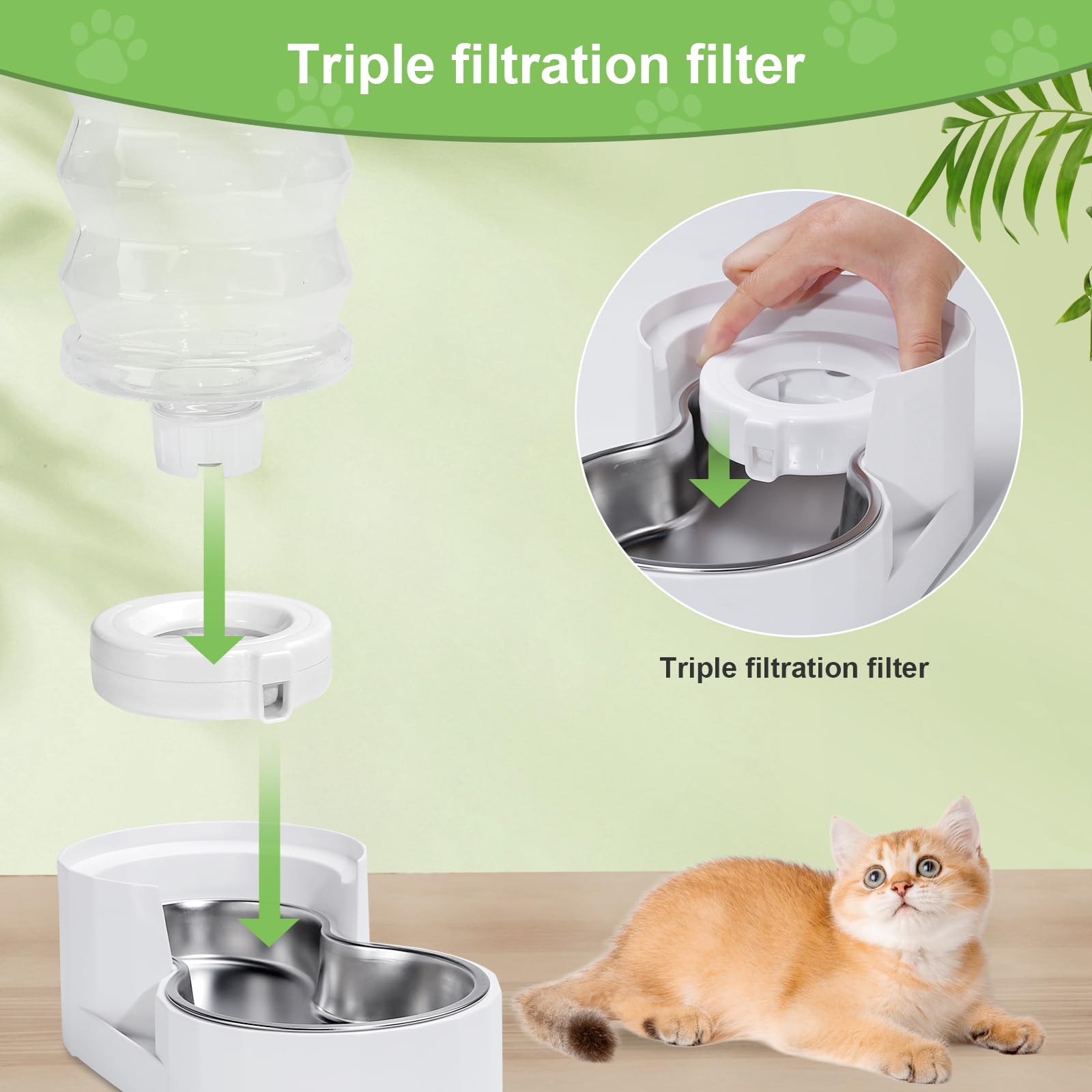 Triple filtration filter

Triple filtration filter