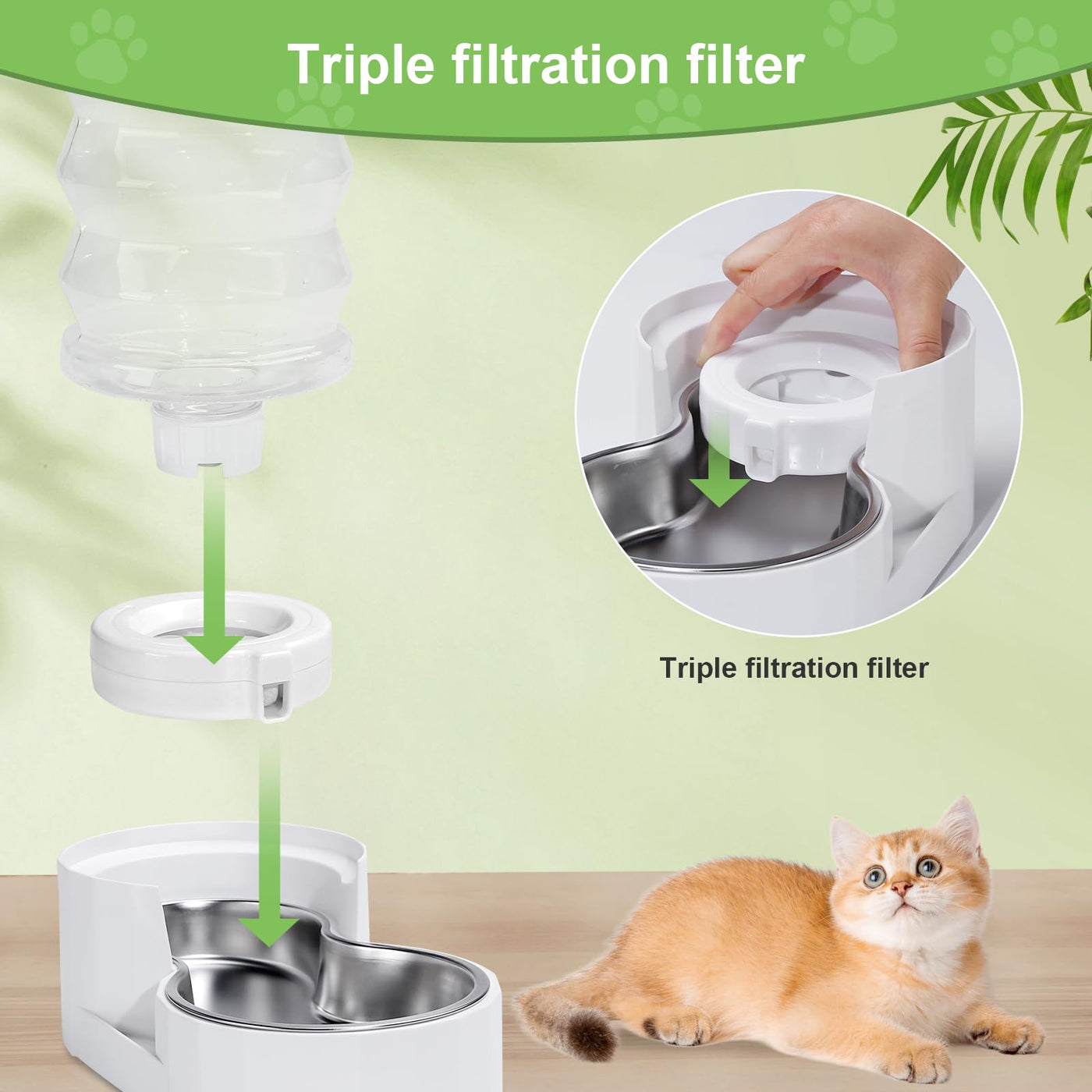 Triple filtration filter

Triple filtration filter