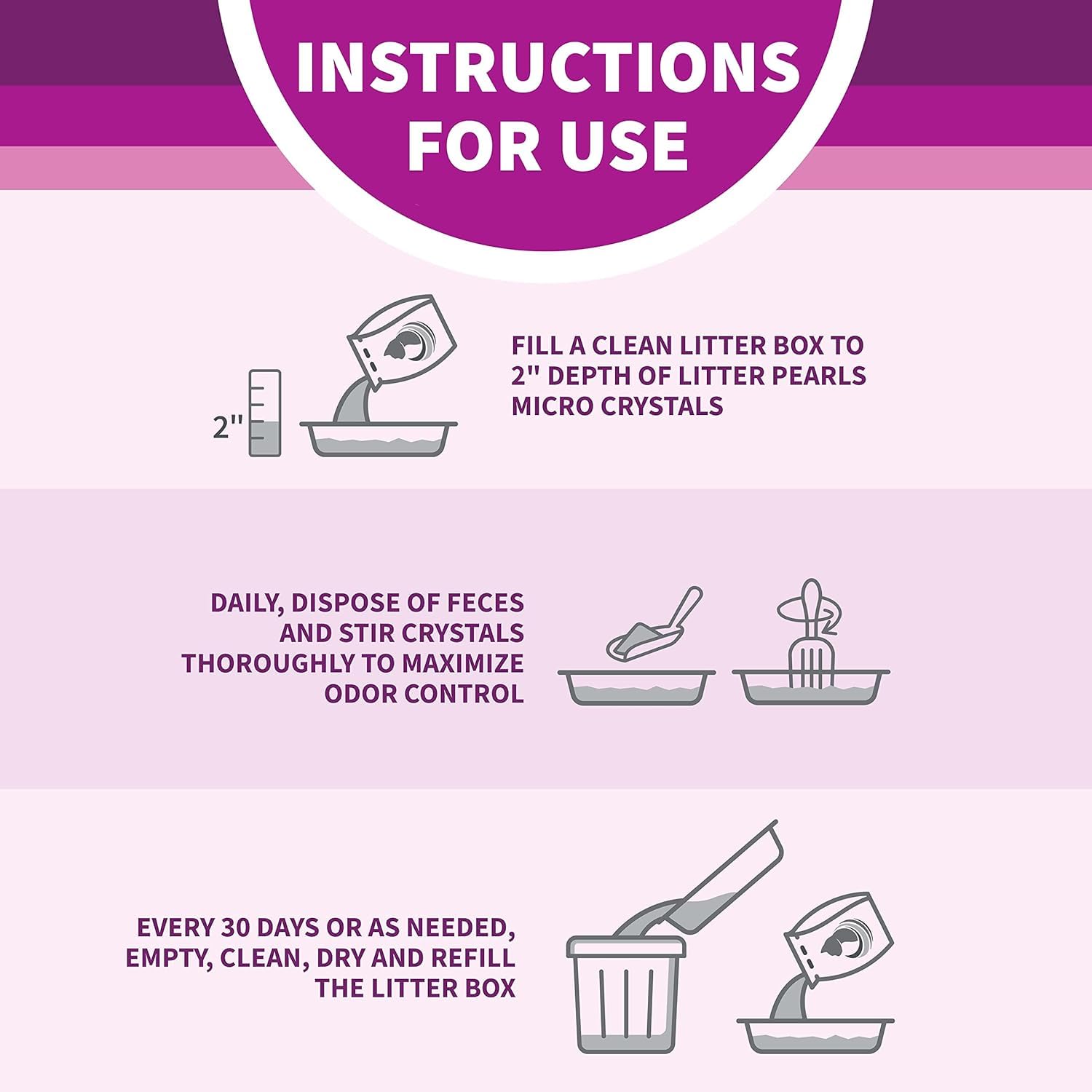 INSTRUCTIONS FOR USE

2"

FILL A CLEAN LITTER BOX TO 2" DEPTH OF LITTER PEARLS MICRO CRYSTALS

DAILY, DISPOSE OF FECES AND STIR CRYSTALS THOROUGHLY TO MAXIMIZE ODOR CONTROL

EVERY 30 DAYS OR AS NEEDED, EMPTY, CLEAN, DRY AND REFILL THE LITTER BOX