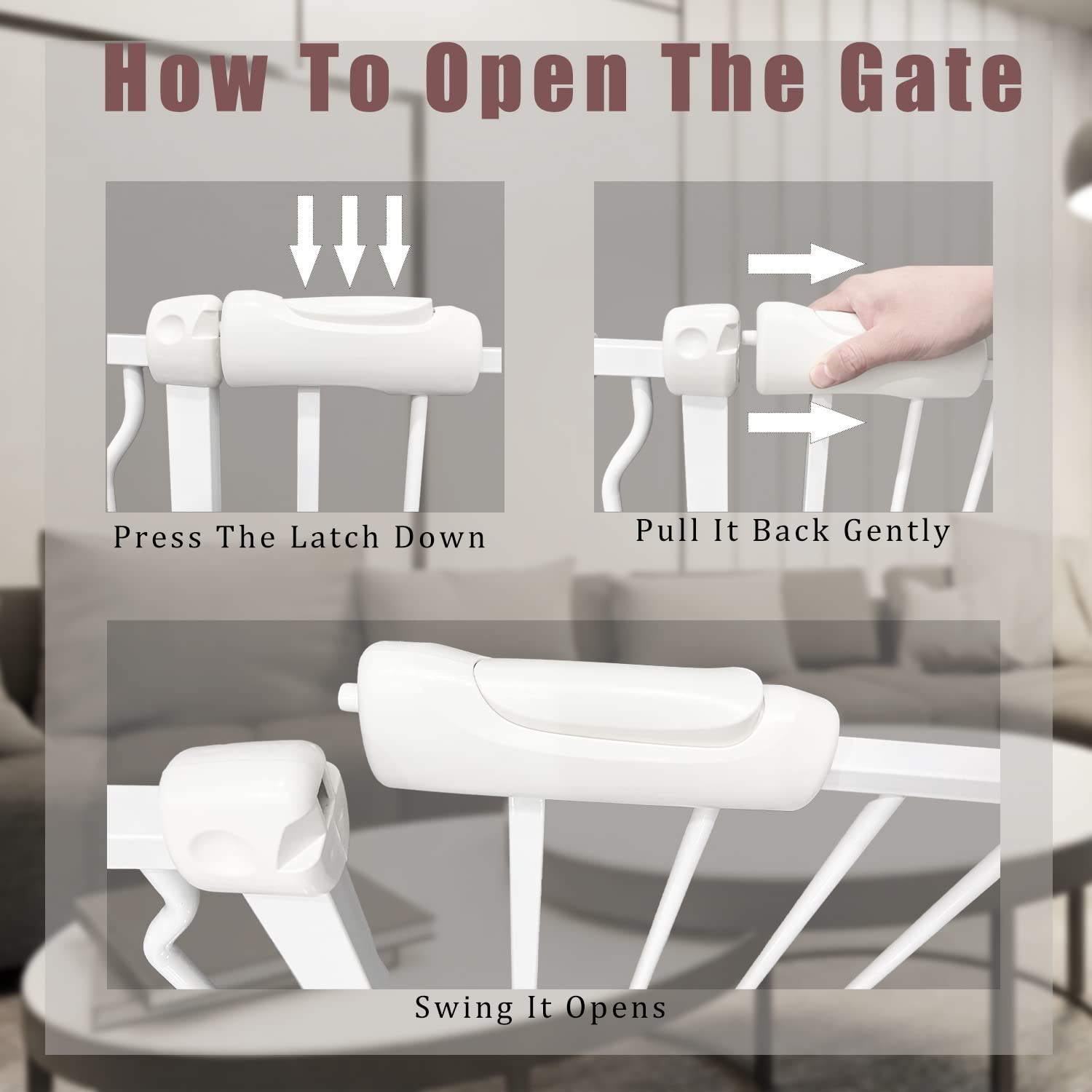 How To Open The Gate

Press The Latch Down

Pull It Back Gently

Swing It Opens