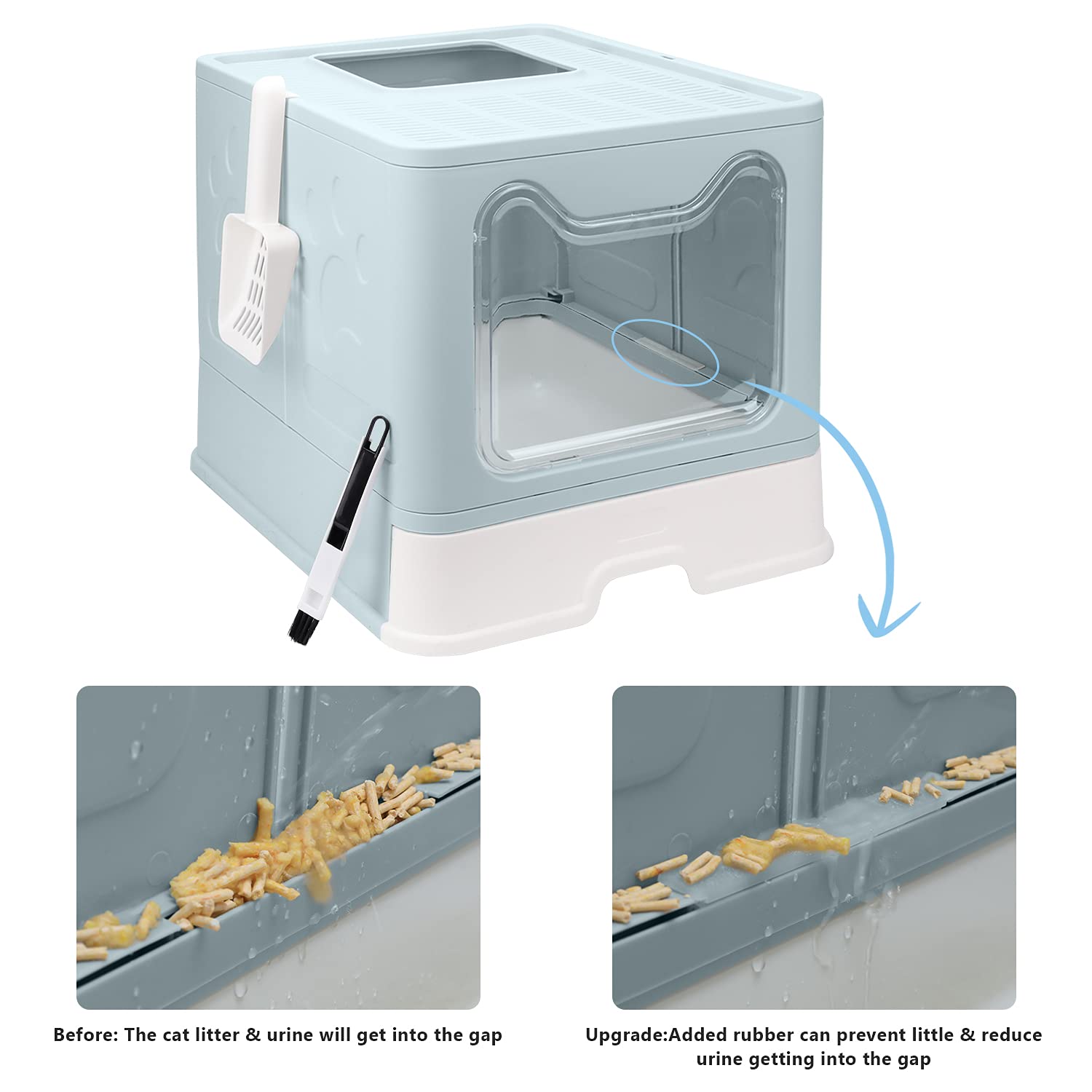 Before: The cat litter & urine will get into the gap

Upgrade:Added rubber can prevent little & reduce urine getting into the gap