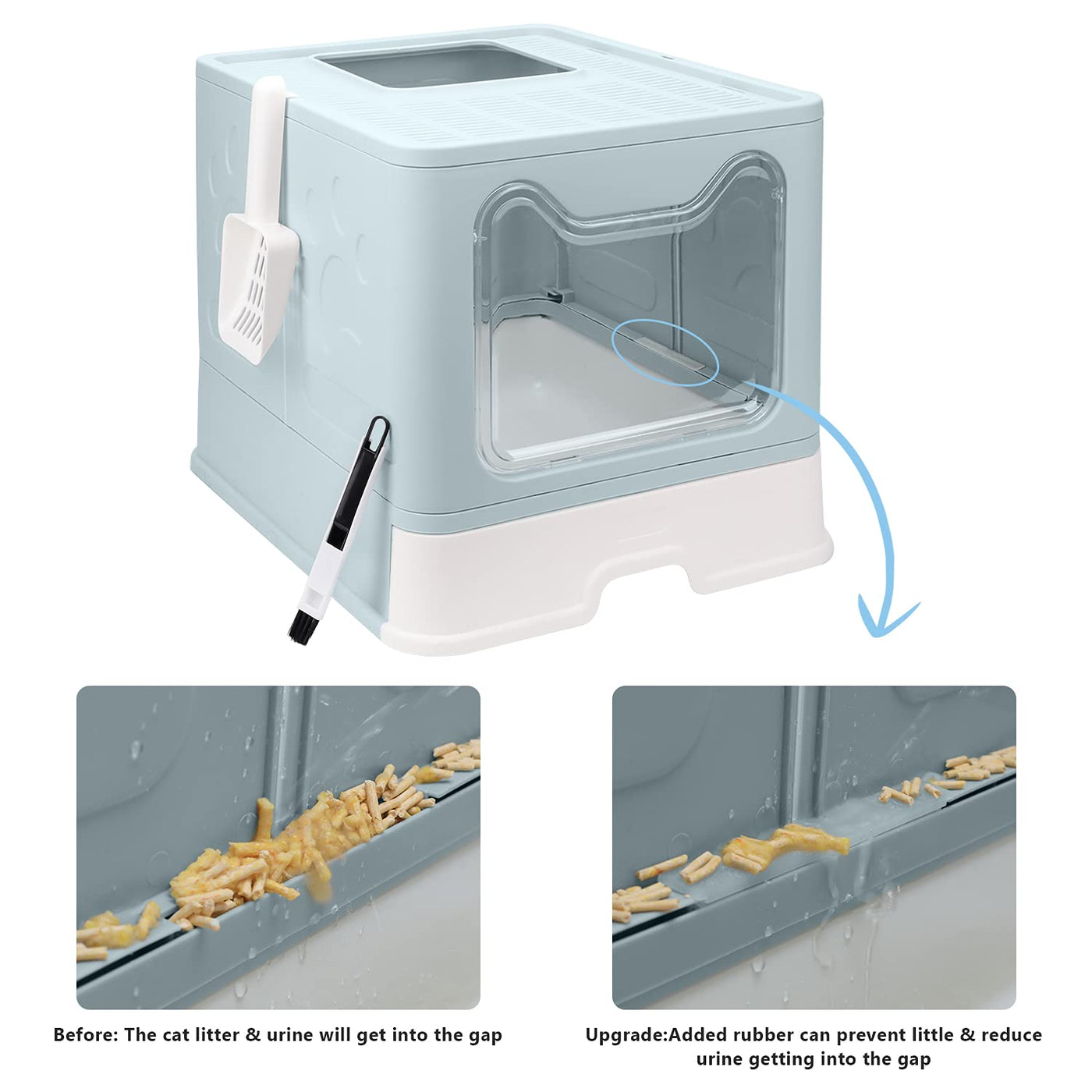 Before: The cat litter & urine will get into the gap

Upgrade:Added rubber can prevent little & reduce urine getting into the gap