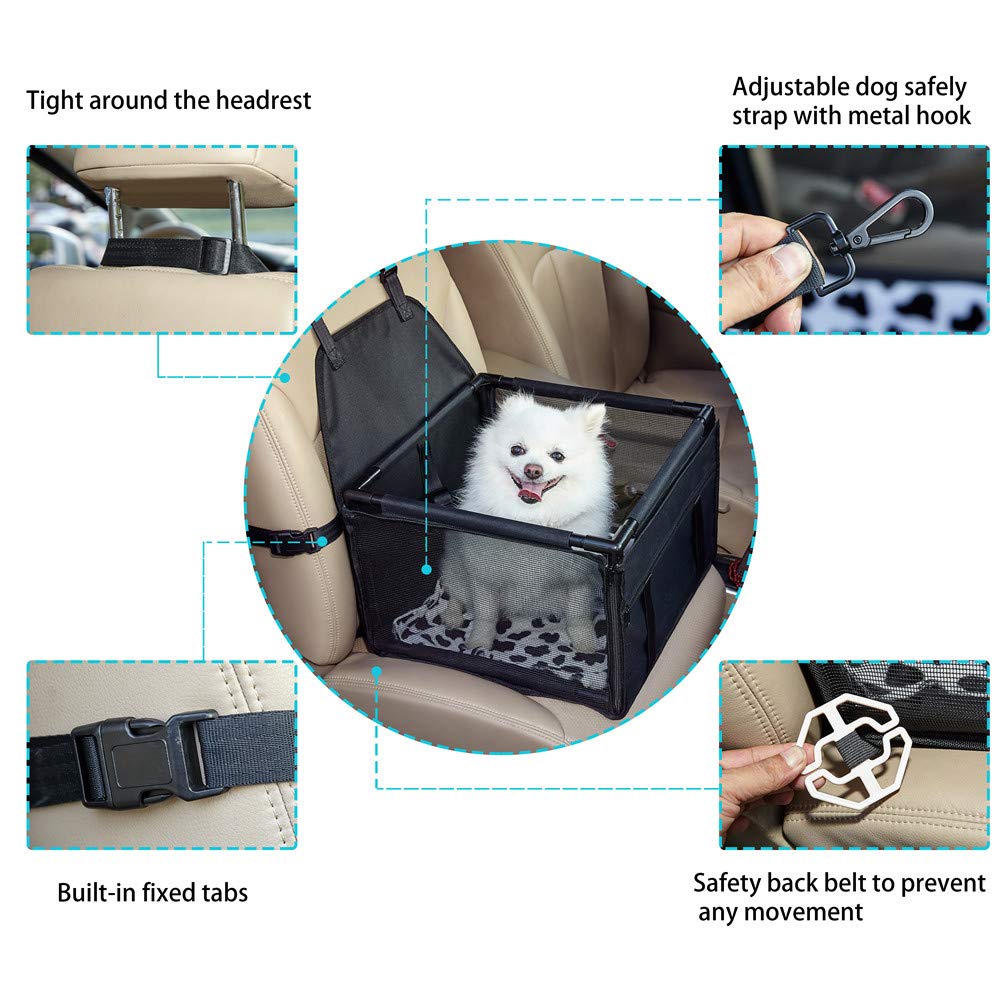 Tight around the headrest

Adjustable dog safely strap with metal hook

Built-in fixed tabs

Safety back belt to prevent any movement