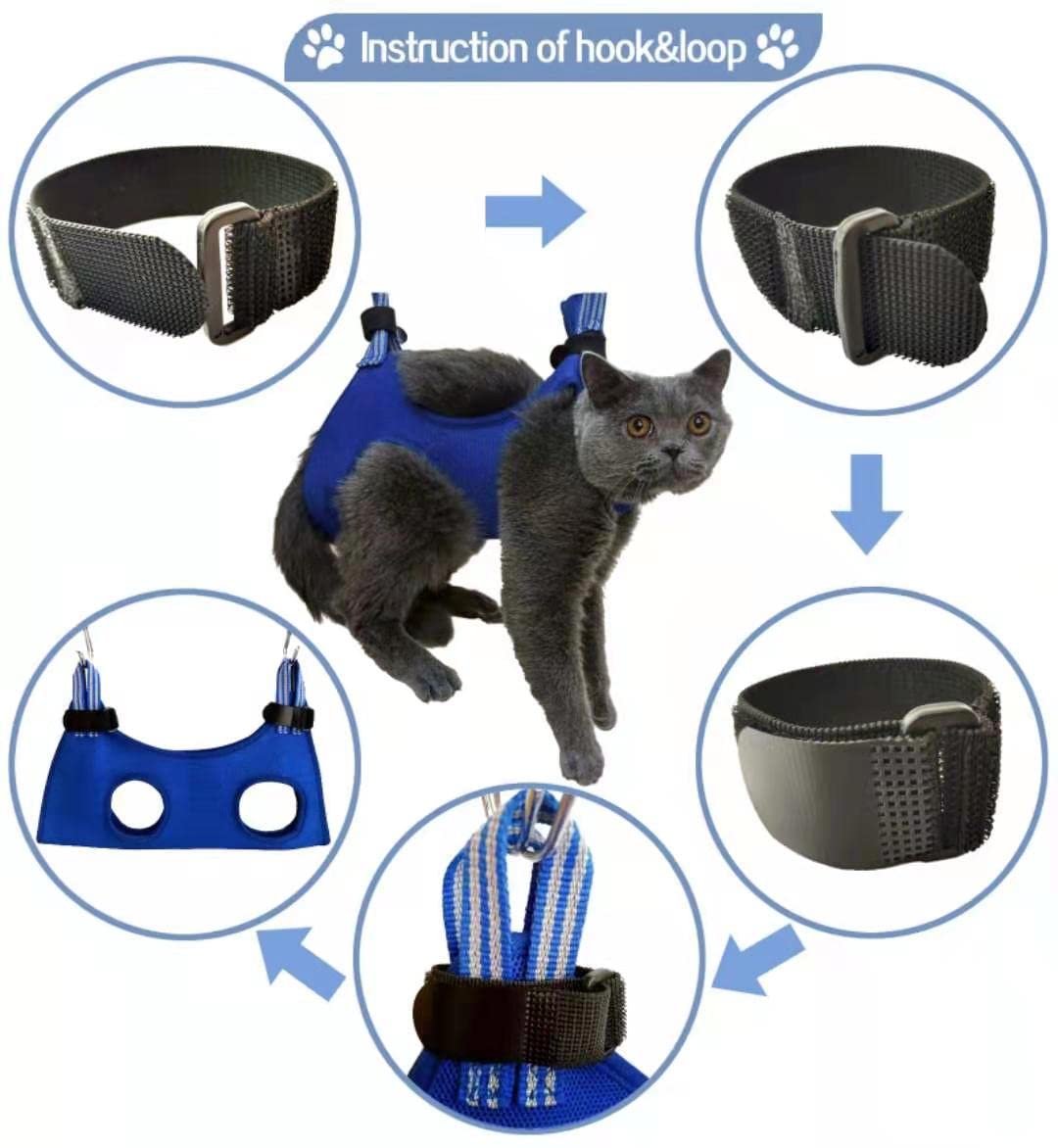 Instruction of hook&loop