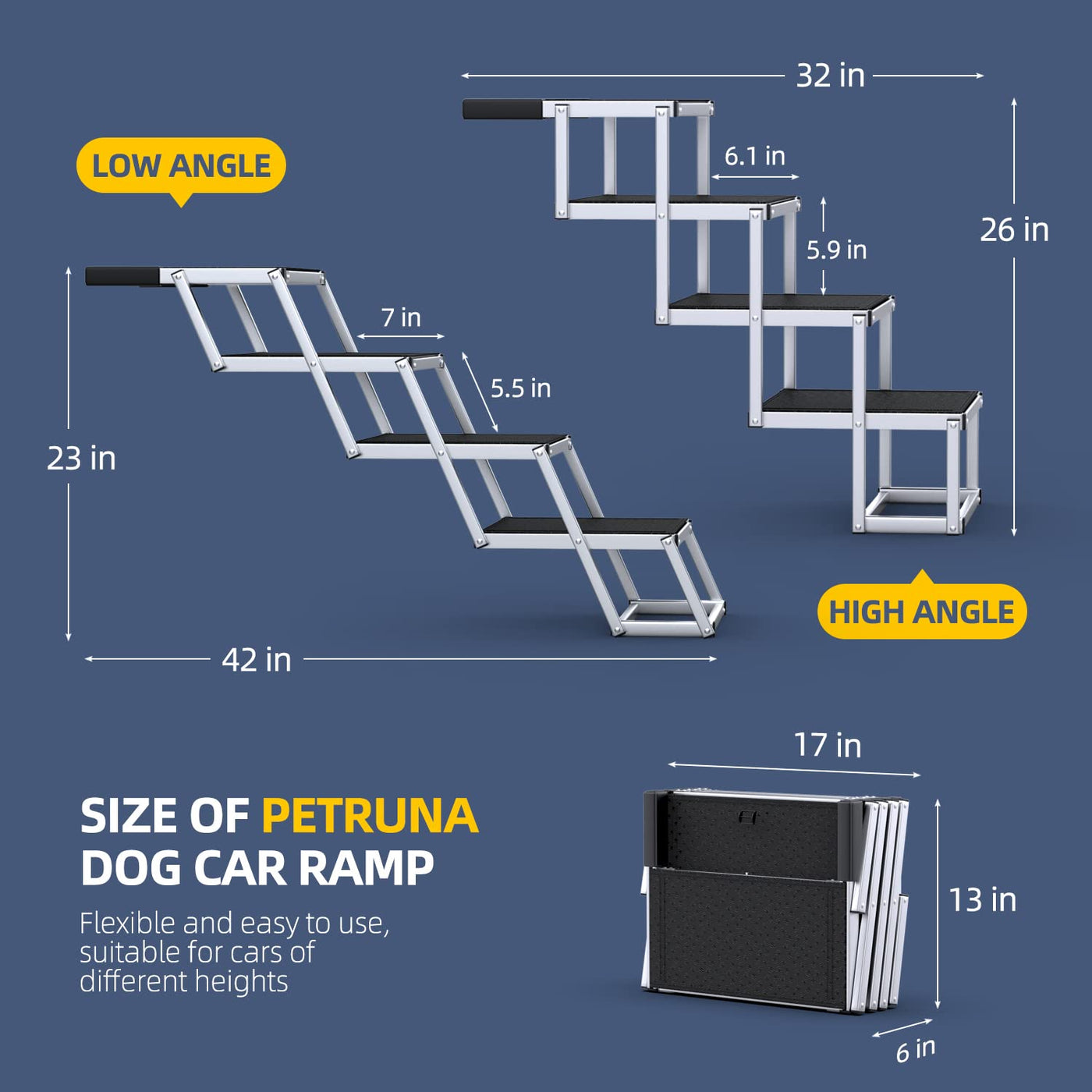 32 in

LOW ANGLE

6.1 in

26 in

5.9 in

7 in

5.5 in

23 in

HIGH ANGLE

42 in

17 in

SIZE OF PETRUNA DOG CAR RAMP

Flexible and easy to use, suitable for cars of different heights

13 in

6 in