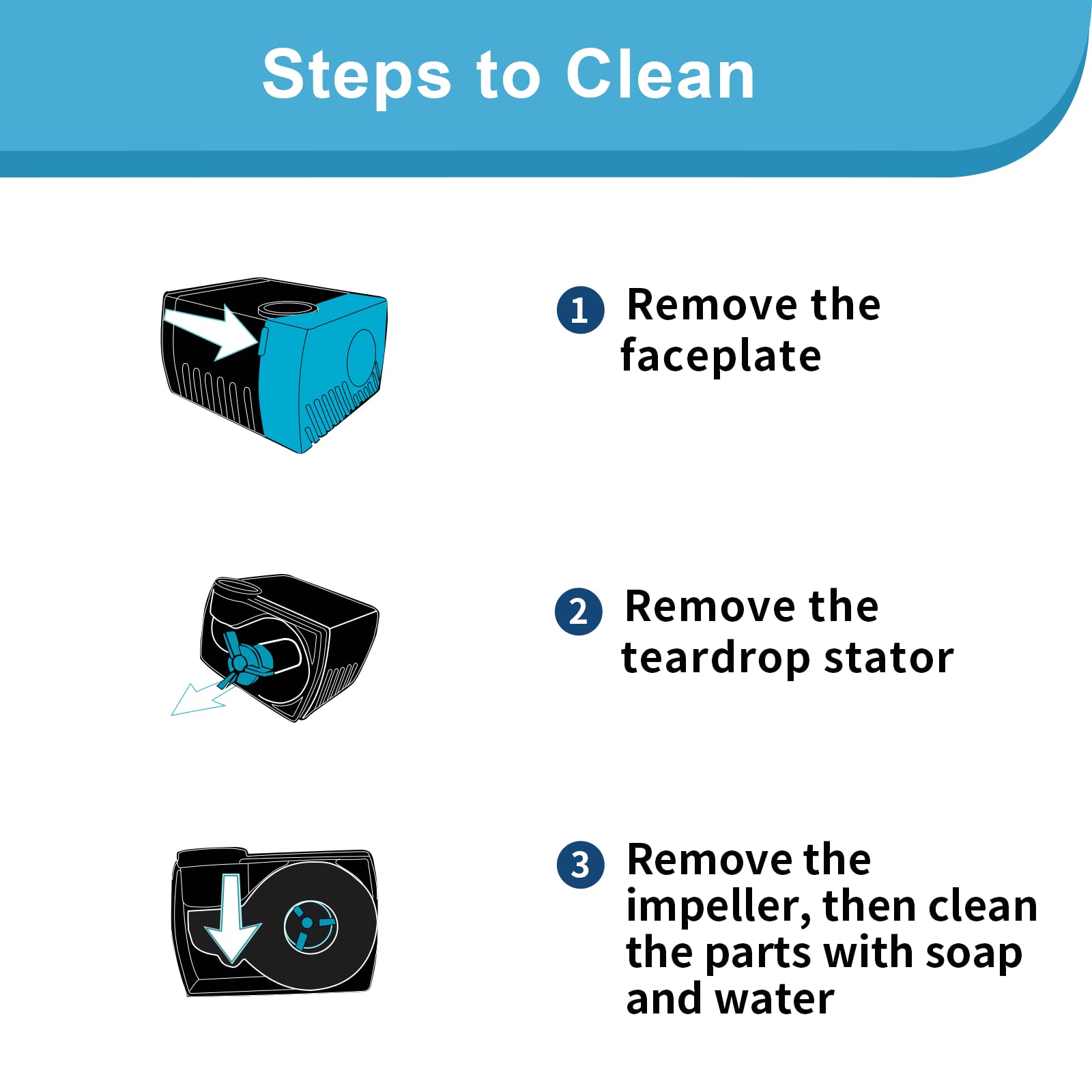 Steps to Clean

1 Remove the faceplate

2 Remove the teardrop stator

3 Remove the impeller, then clean the parts with soap and water