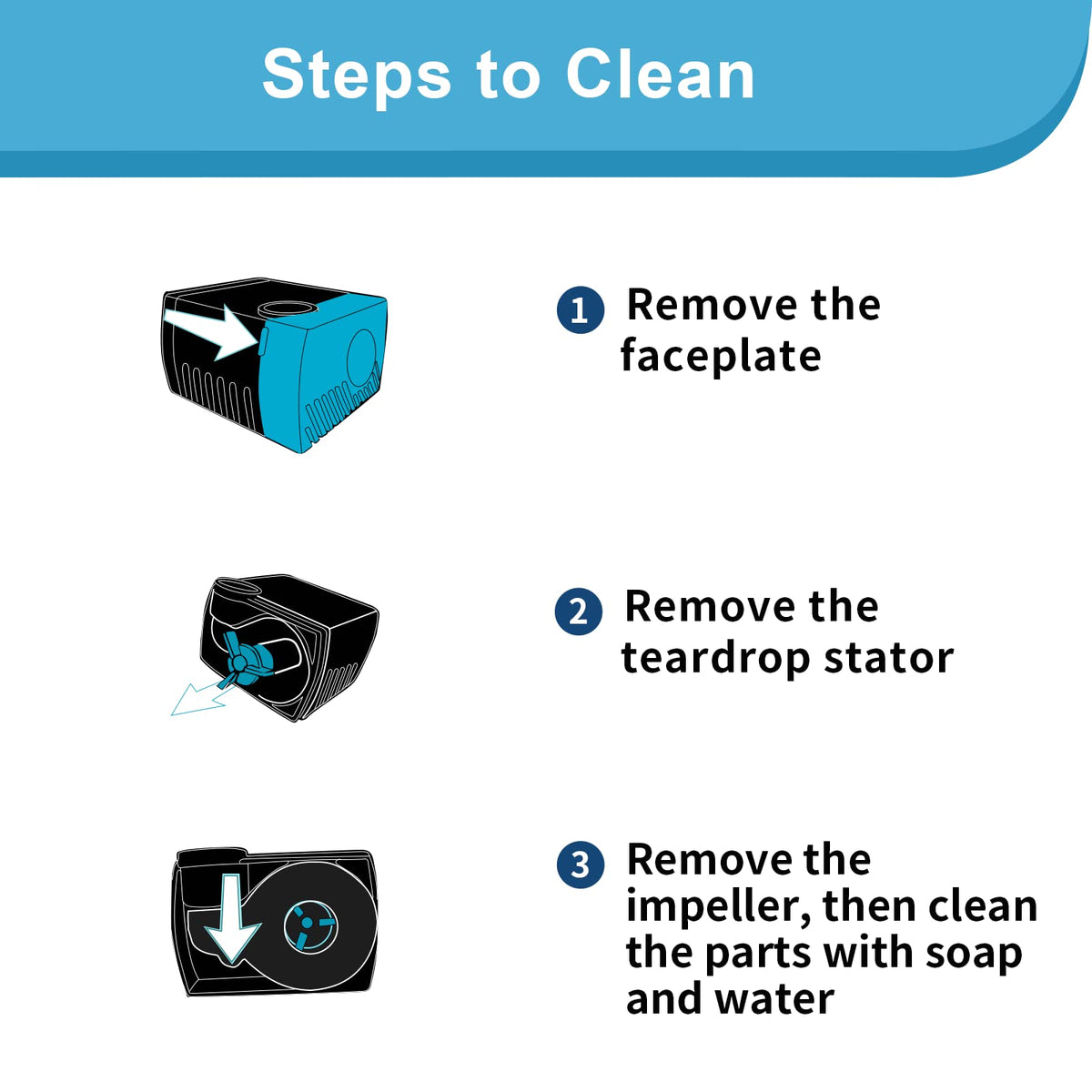 Steps to Clean

1 Remove the faceplate

2 Remove the teardrop stator

3 Remove the impeller, then clean the parts with soap and water