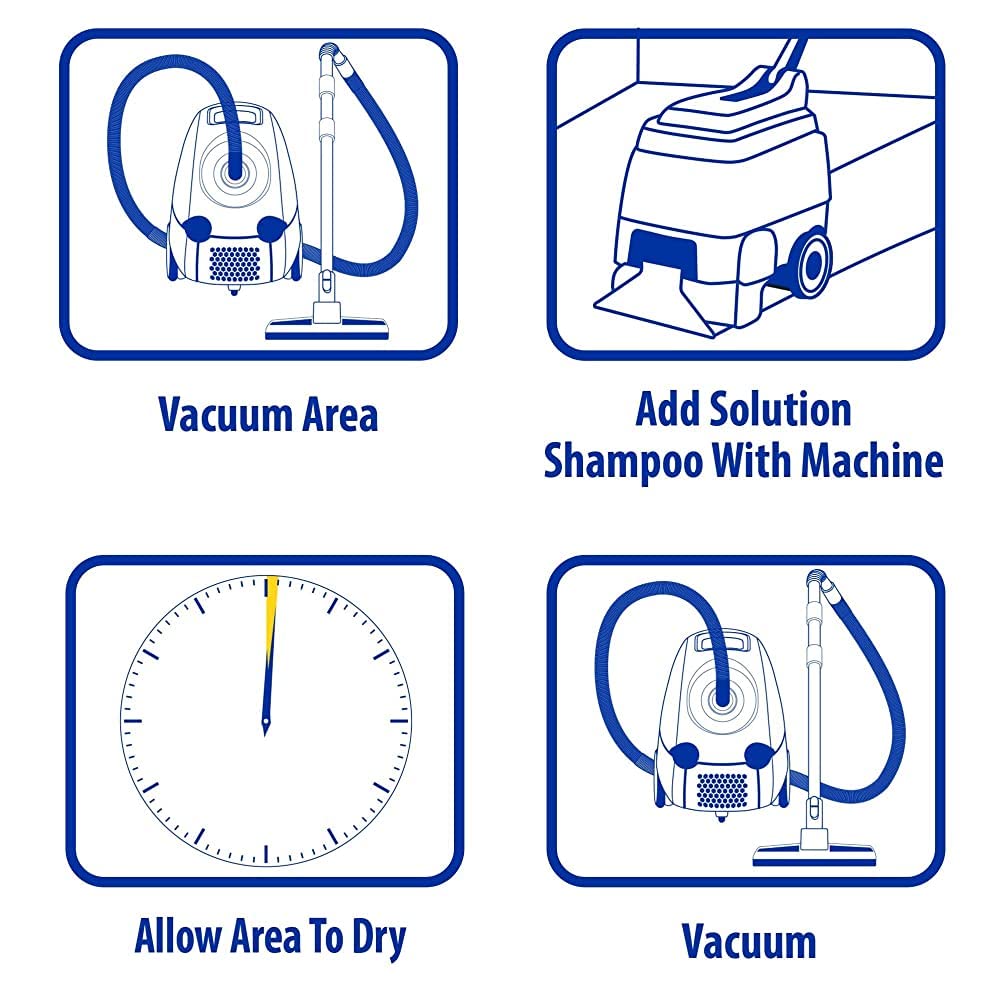 Vacuum Area

Add Solution
Shampoo With Machine

Allow Area To Dry

Vacuum