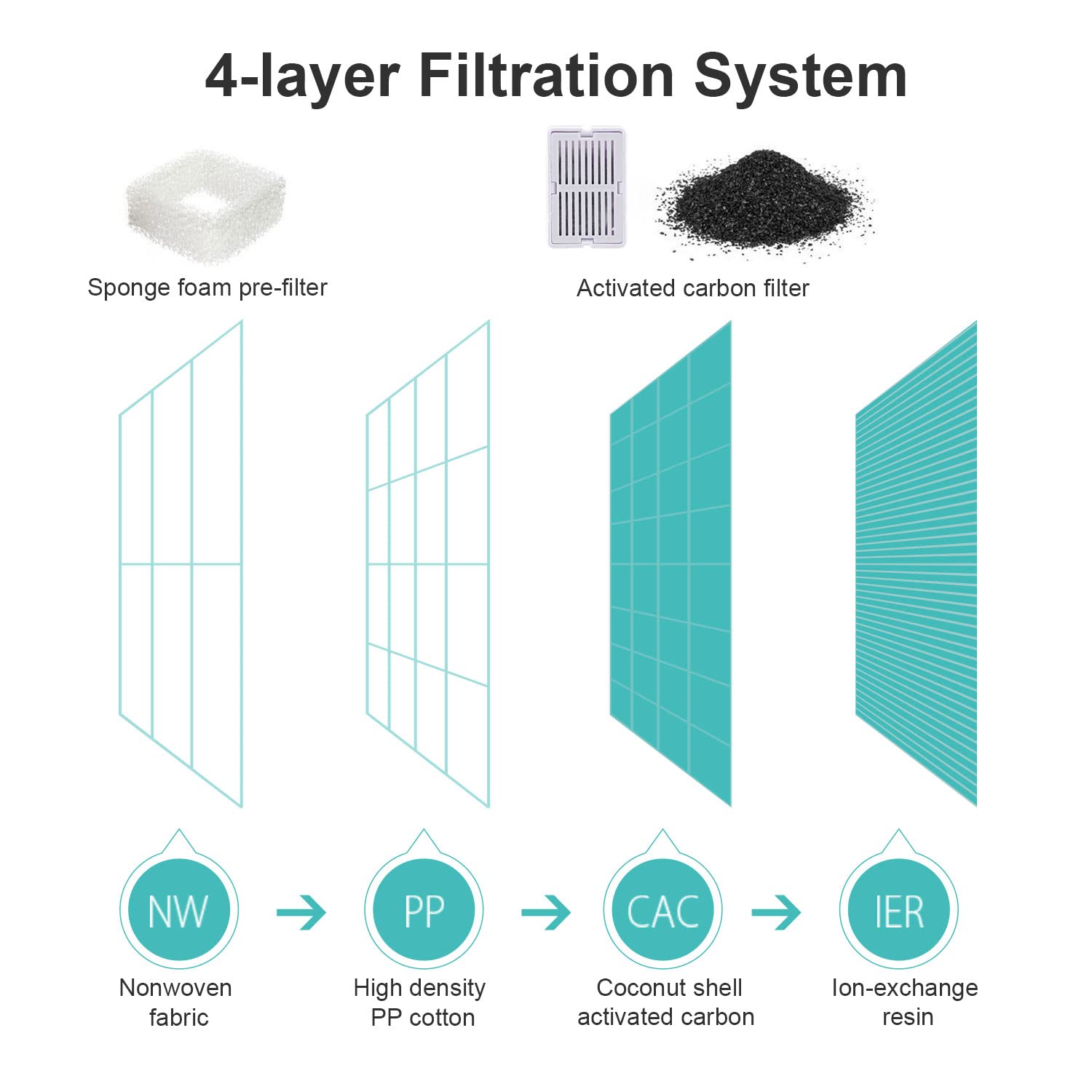 4-layer Filtration System

Sponge foam pre-filter

Activated carbon filter

NW
Nonwoven fabric

PP
High density PP cotton

CAC
Coconut shell activated carbon

IER
Ion-exchange resin