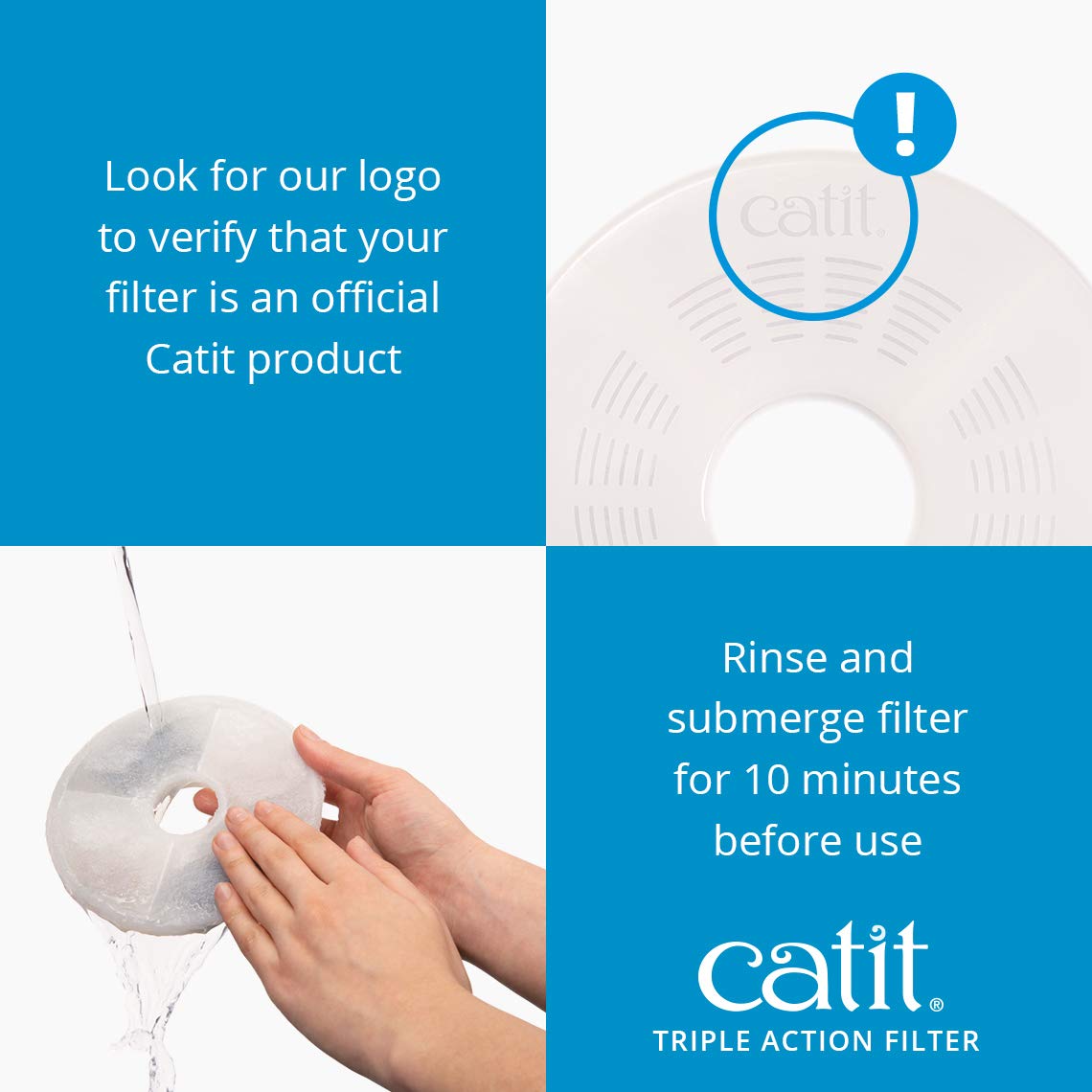 Look for our logo to verify that your filter is an official Catit product

!

catit®

Rinse and submerge filter for 10 minutes before use

catit®
TRIPLE ACTION FILTER