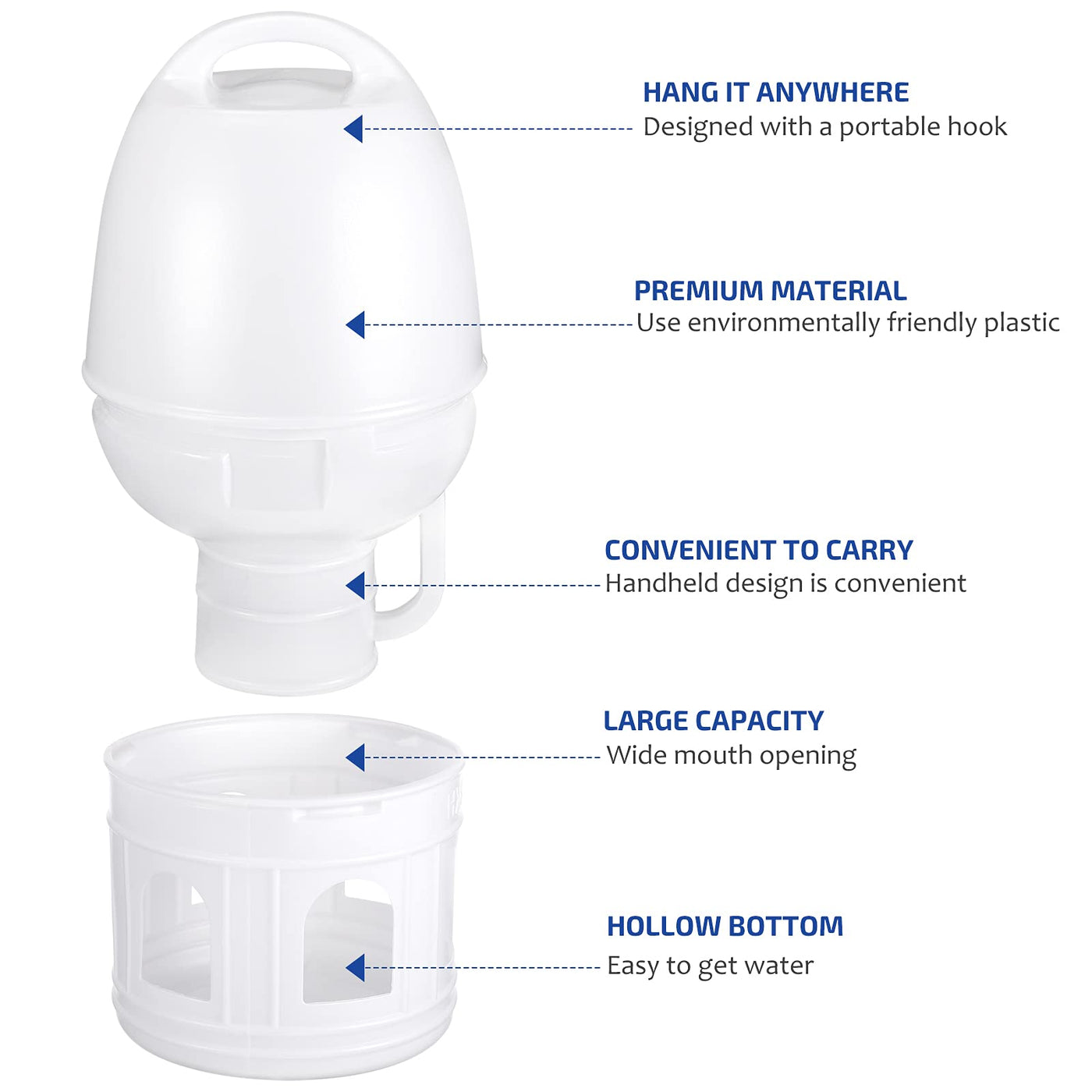 HANG IT ANYWHERE
Designed with a portable hook

PREMIUM MATERIAL
Use environmentally friendly plastic

CONVENIENT TO CARRY
Handheld design is convenient

LARGE CAPACITY
Wide mouth opening

HOLLOW BOTTOM
Easy to get water