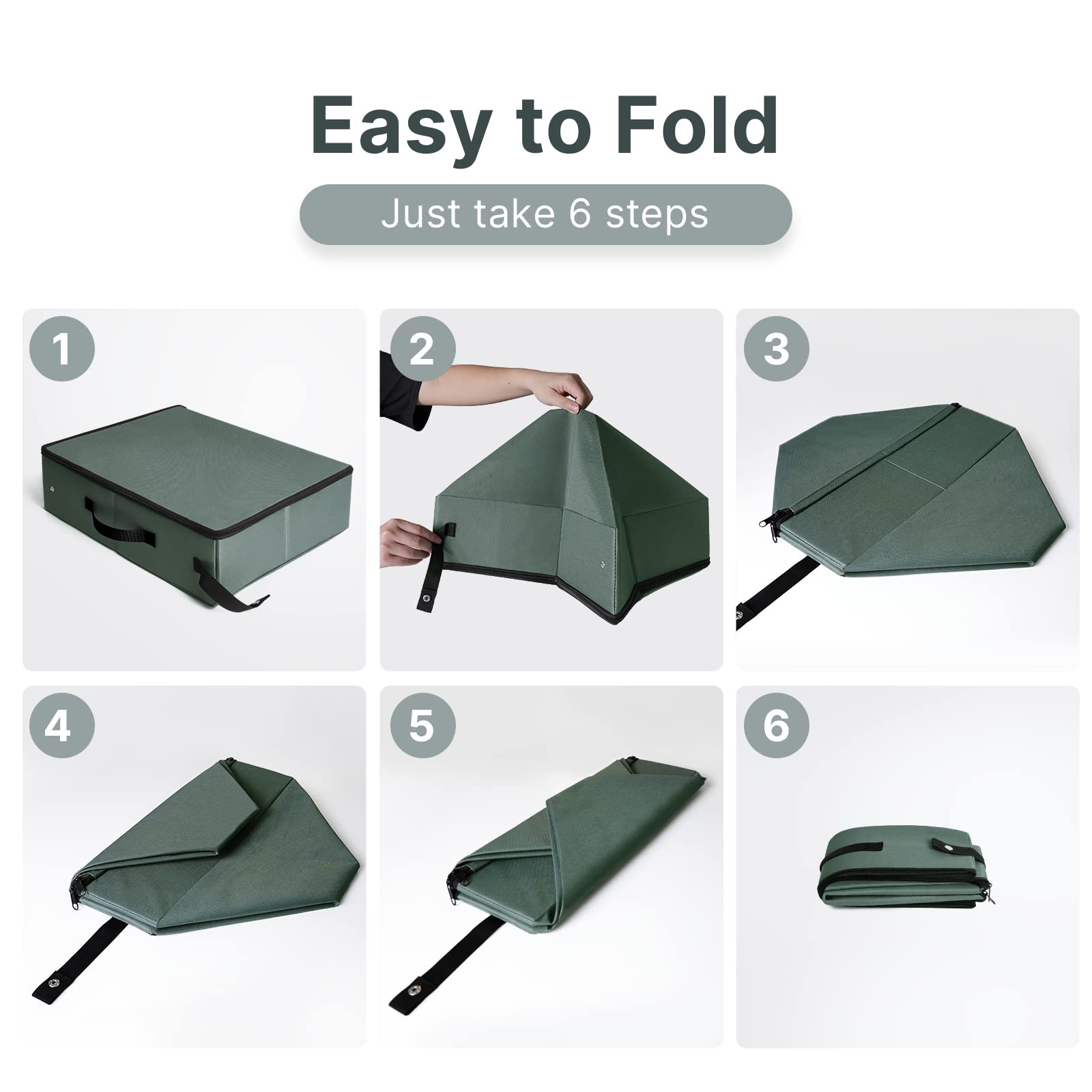 Easy to Fold

Just take 6 steps

1

2

3

4

5

6