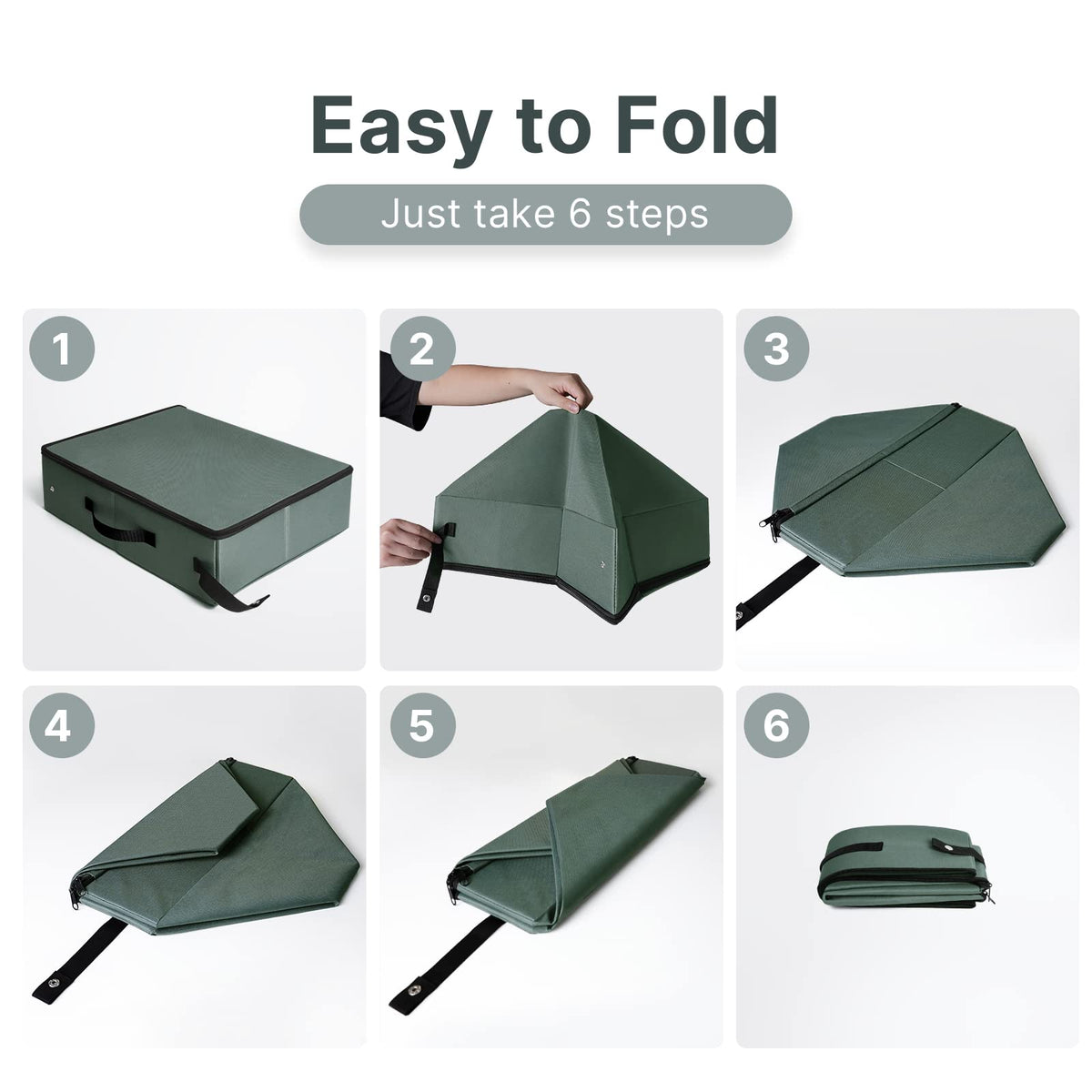 Easy to Fold

Just take 6 steps

1

2

3

4

5

6