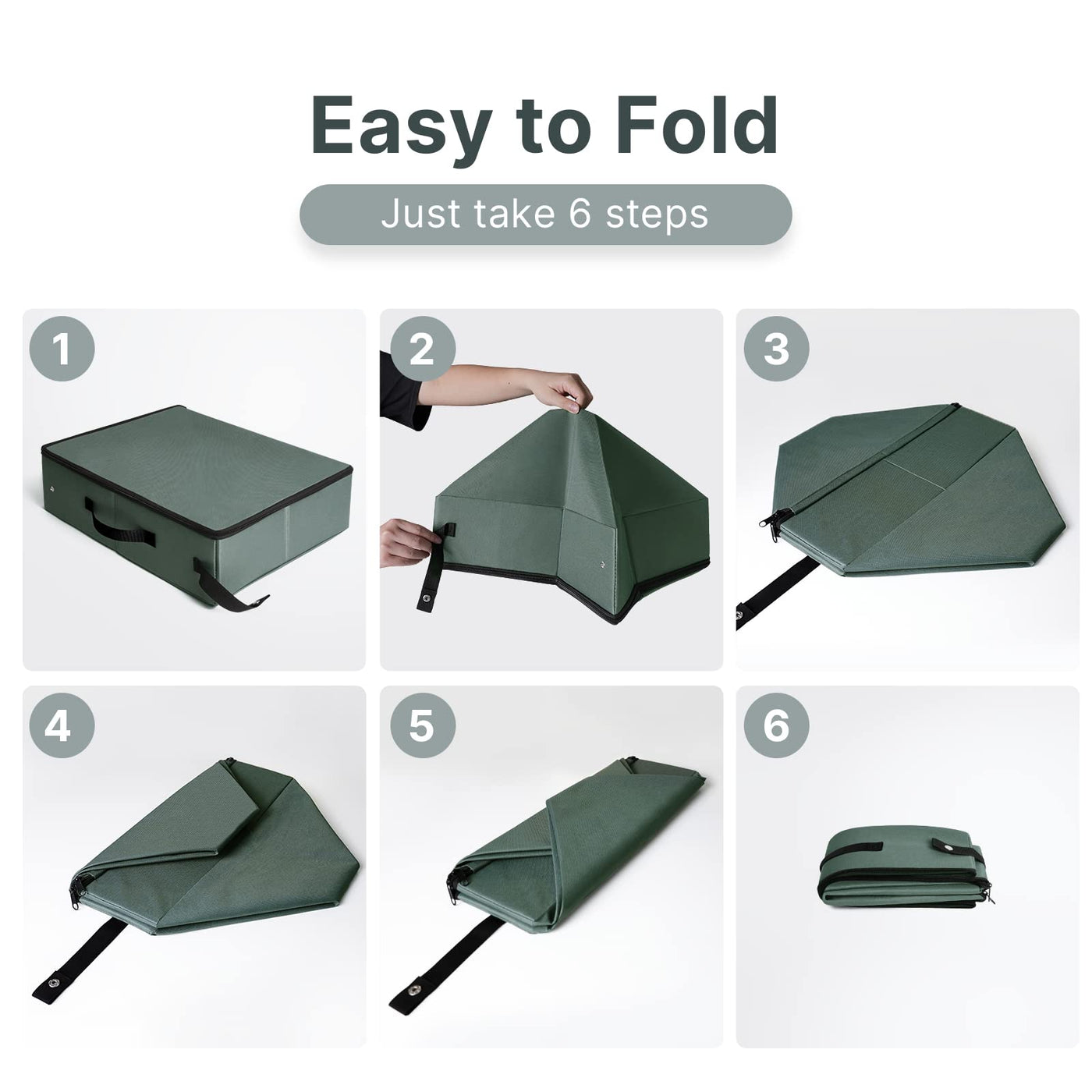 Easy to Fold

Just take 6 steps

1

2

3

4

5

6