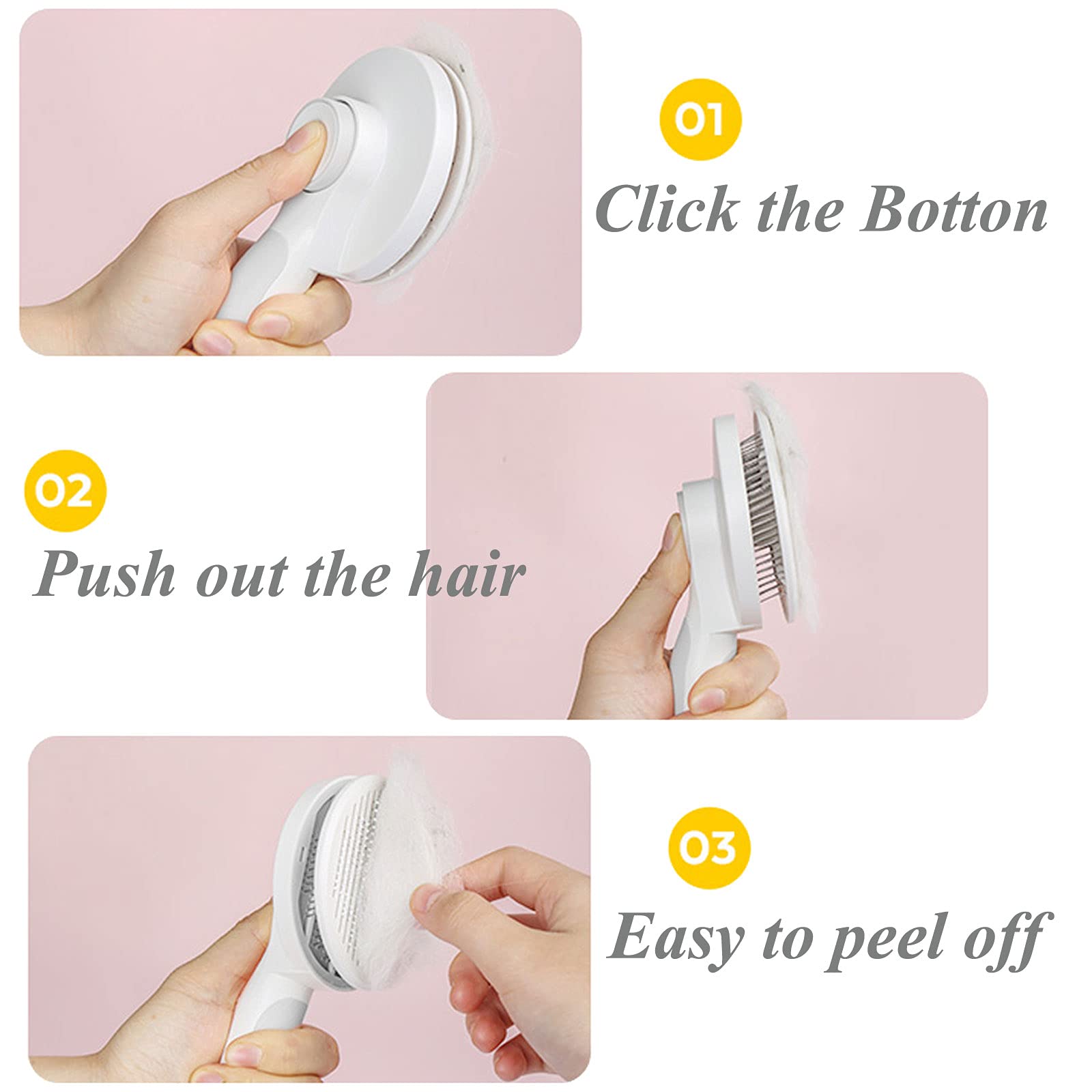 01
Click the Botton

02
Push out the hair

03
Easy to peel off