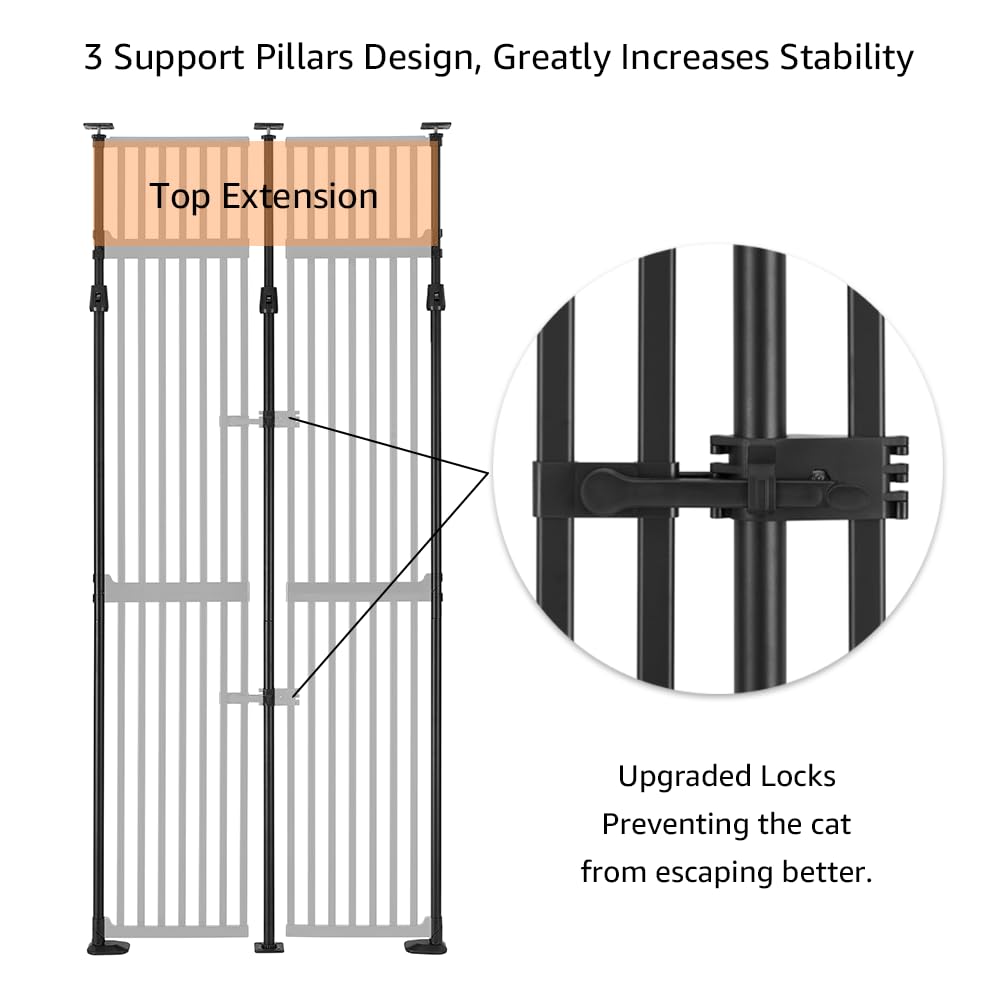 3 Support Pillars Design, Greatly Increases Stability

Top Extension

Upgraded Locks
Preventing the cat
from escaping better.