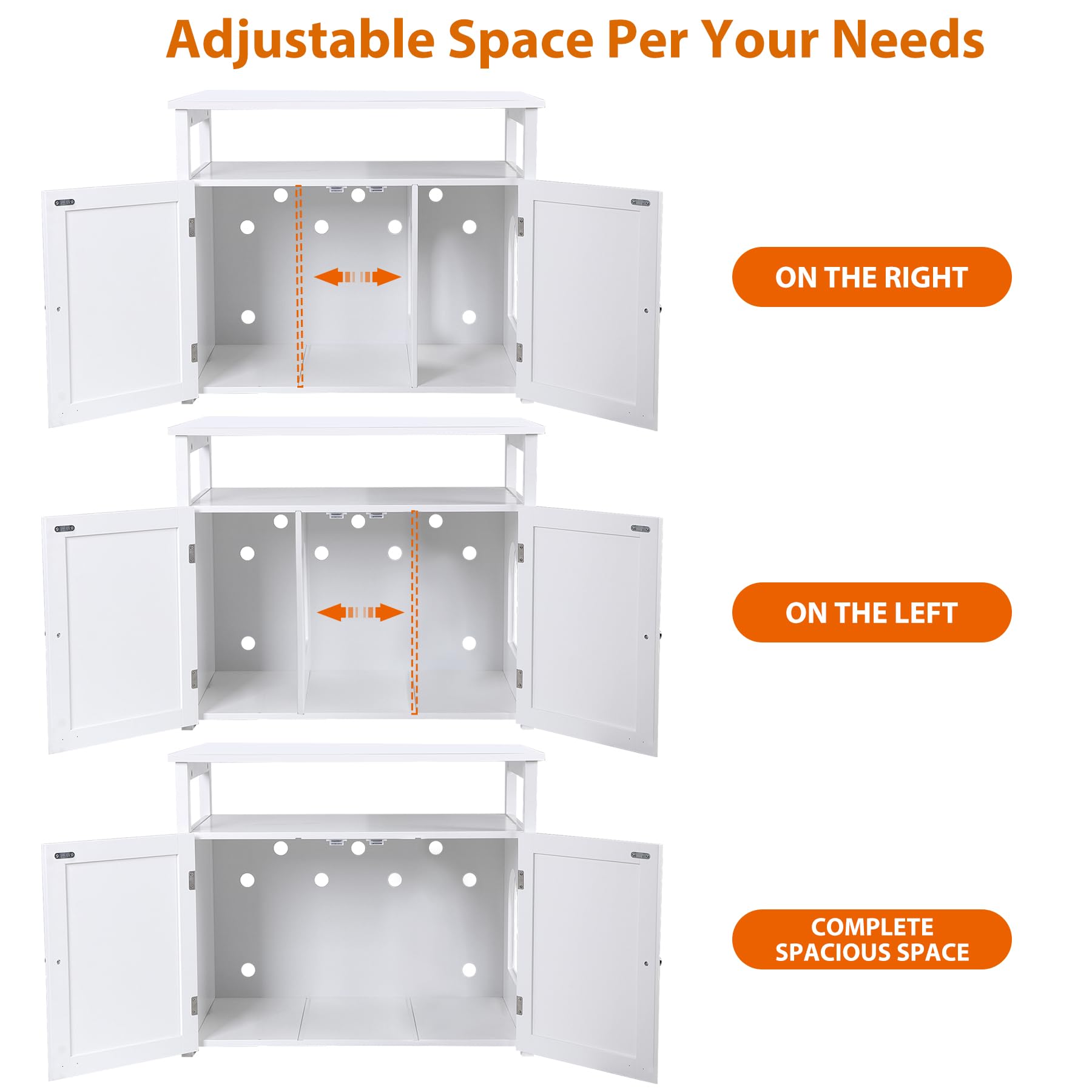 Adjustable Space Per Your Needs

ON THE RIGHT

ON THE LEFT

COMPLETE SPACIOUS SPACE