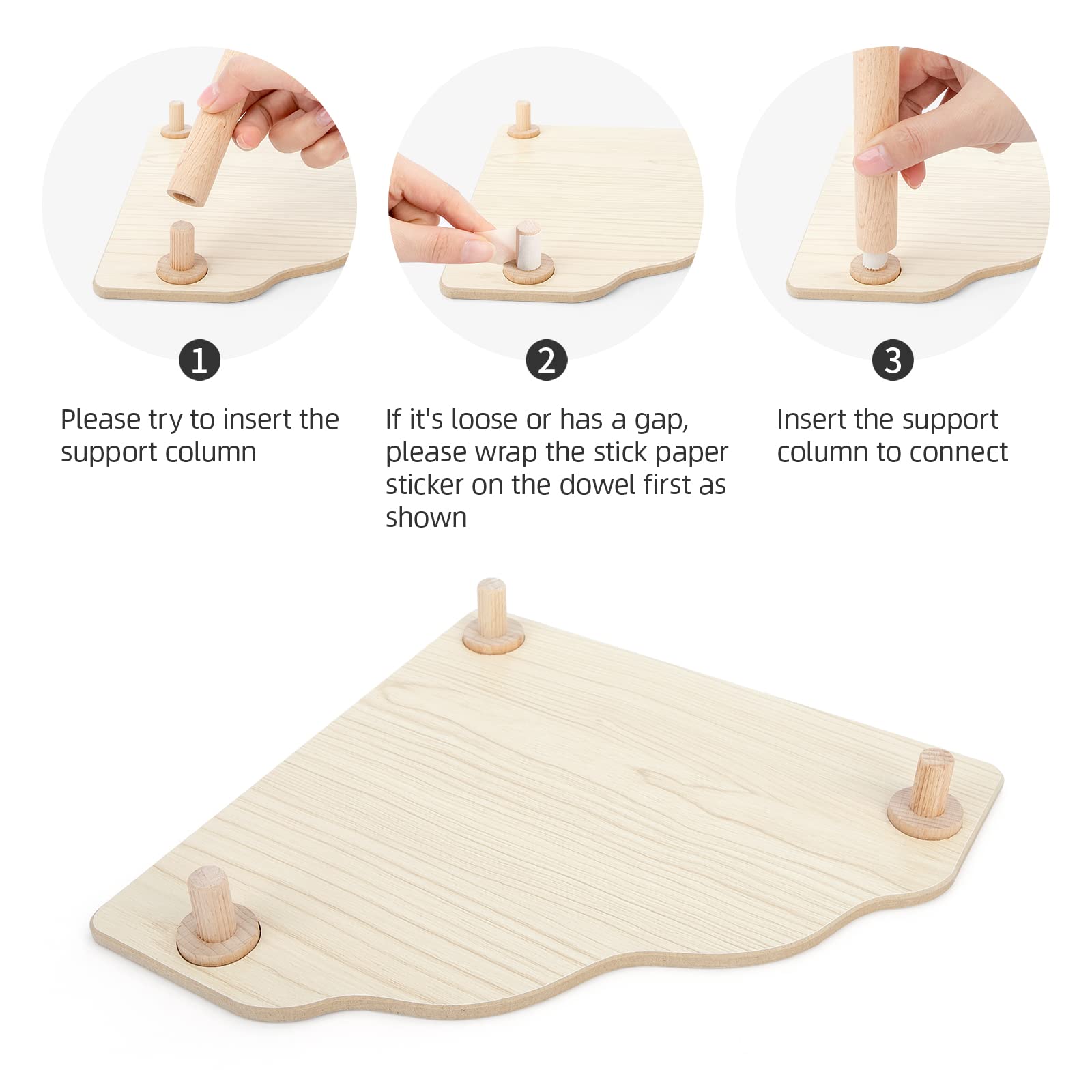 1

Please try to insert the support column

2

If it's loose or has a gap, please wrap the stick paper sticker on the dowel first as shown

3

Insert the support column to connect