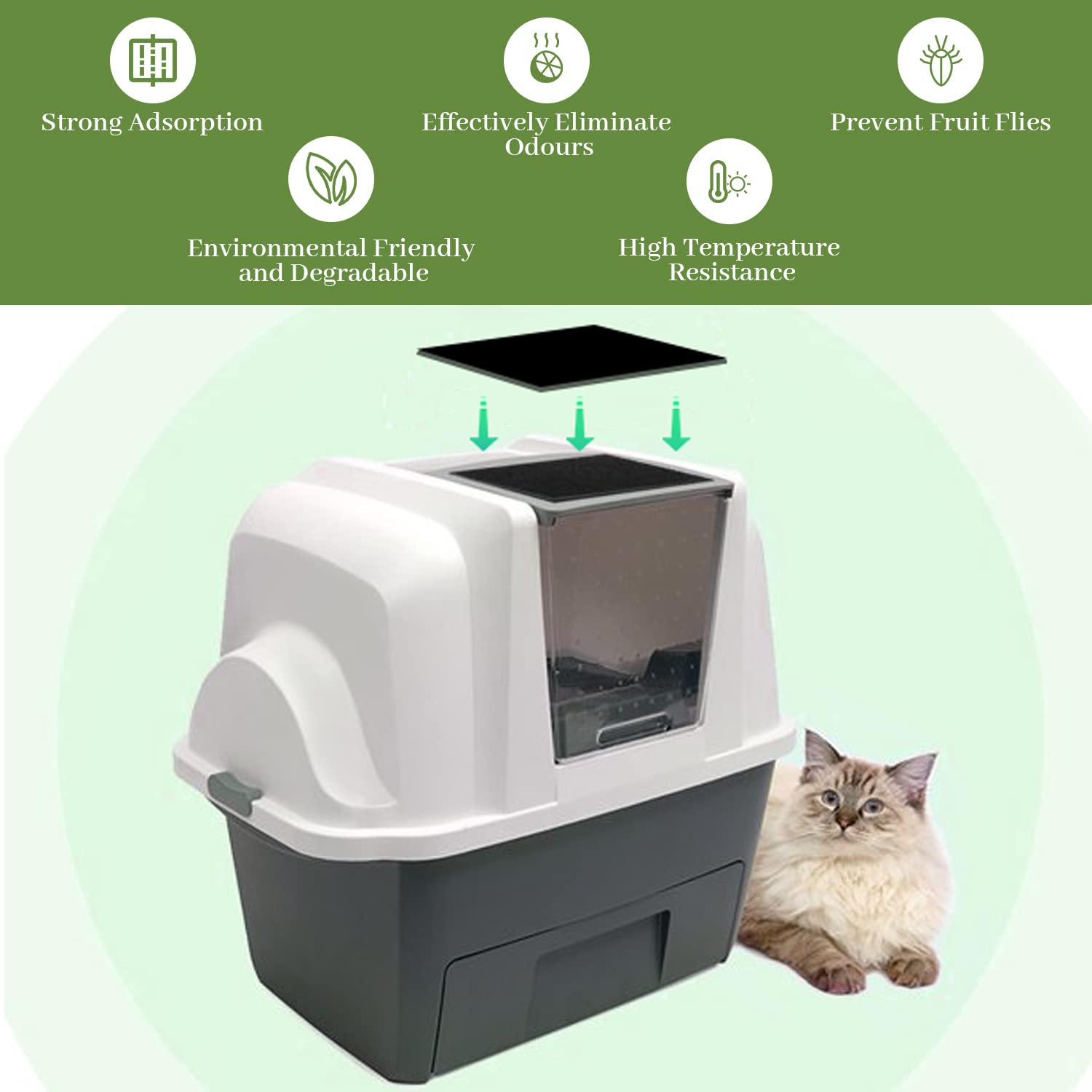 Strong Adsorption

Effectively Eliminate Odours

Prevent Fruit Flies

Environmental Friendly and Degradable

High Temperature Resistance