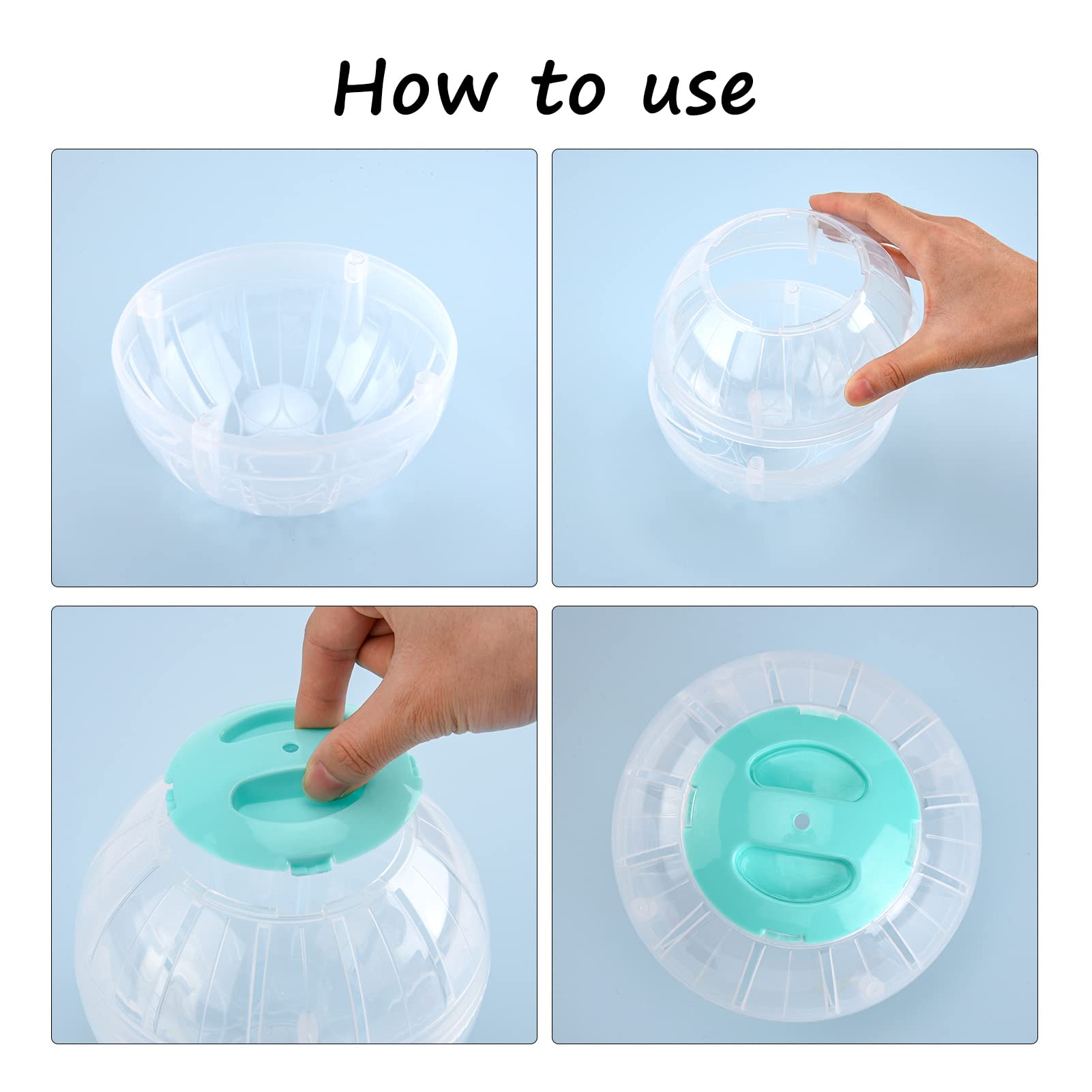 How to use