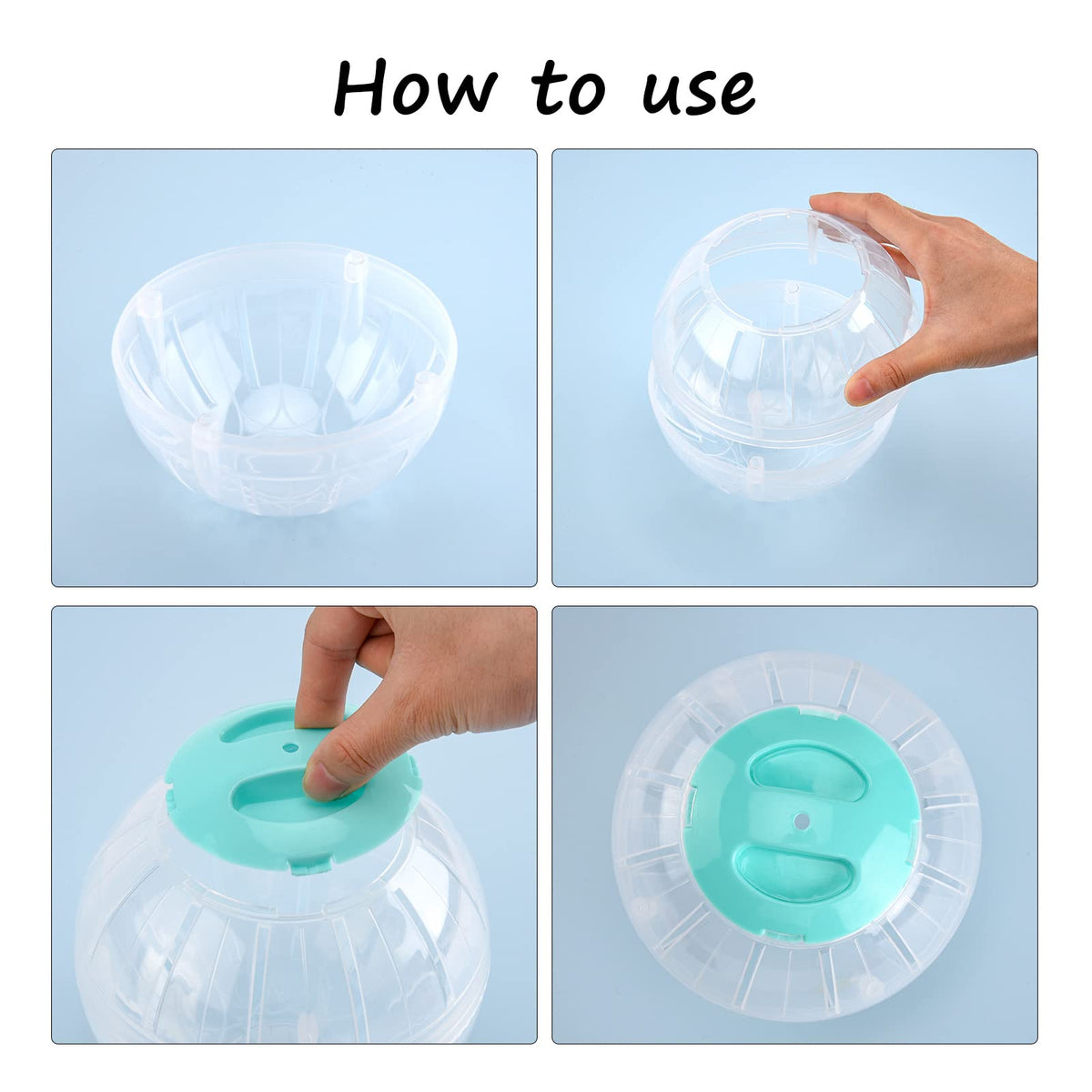 How to use