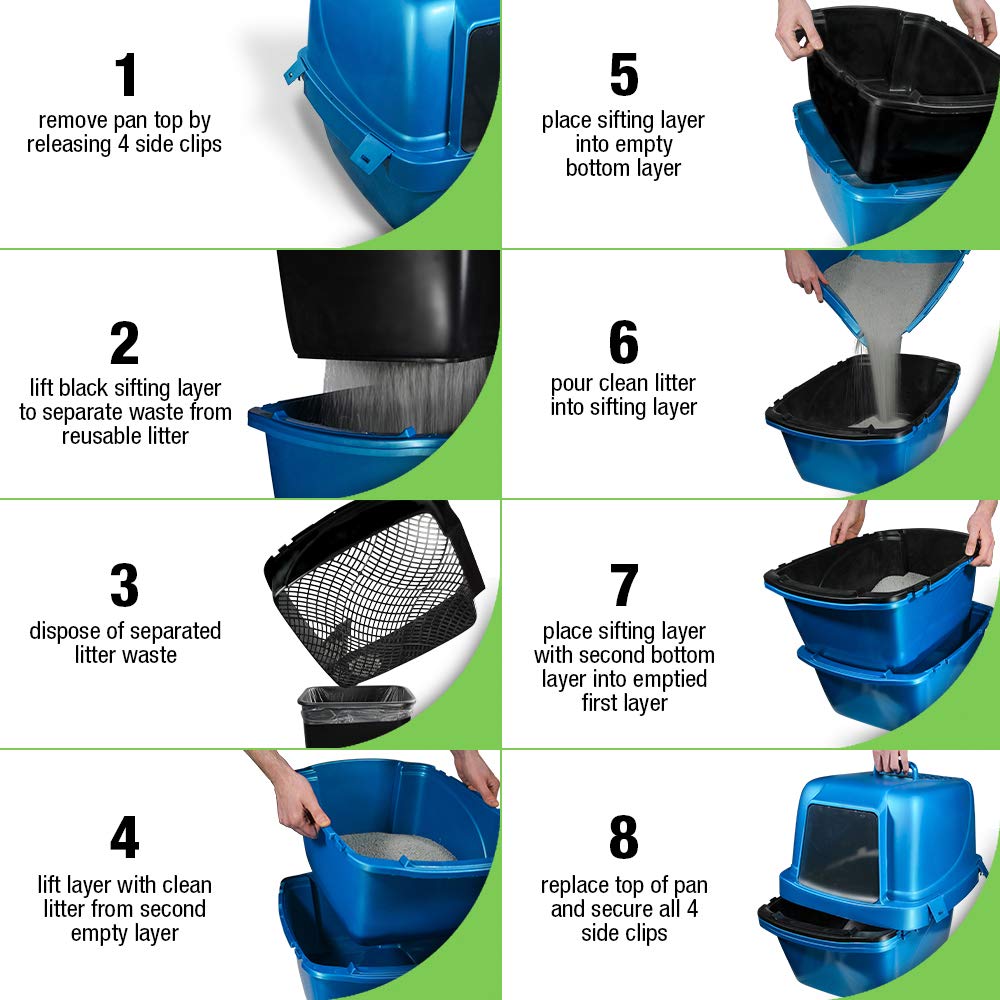 1
remove pan top by releasing 4 side clips

2
lift black sifting layer to separate waste from reusable litter

3
dispose of separated litter waste

4
lift layer with clean litter from second empty layer

5
place sifting layer into empty bottom layer

6
pour clean litter into sifting layer

7
place sifting layer with second bottom layer into emptied first layer

8
replace top of pan and secure all 4 side clips