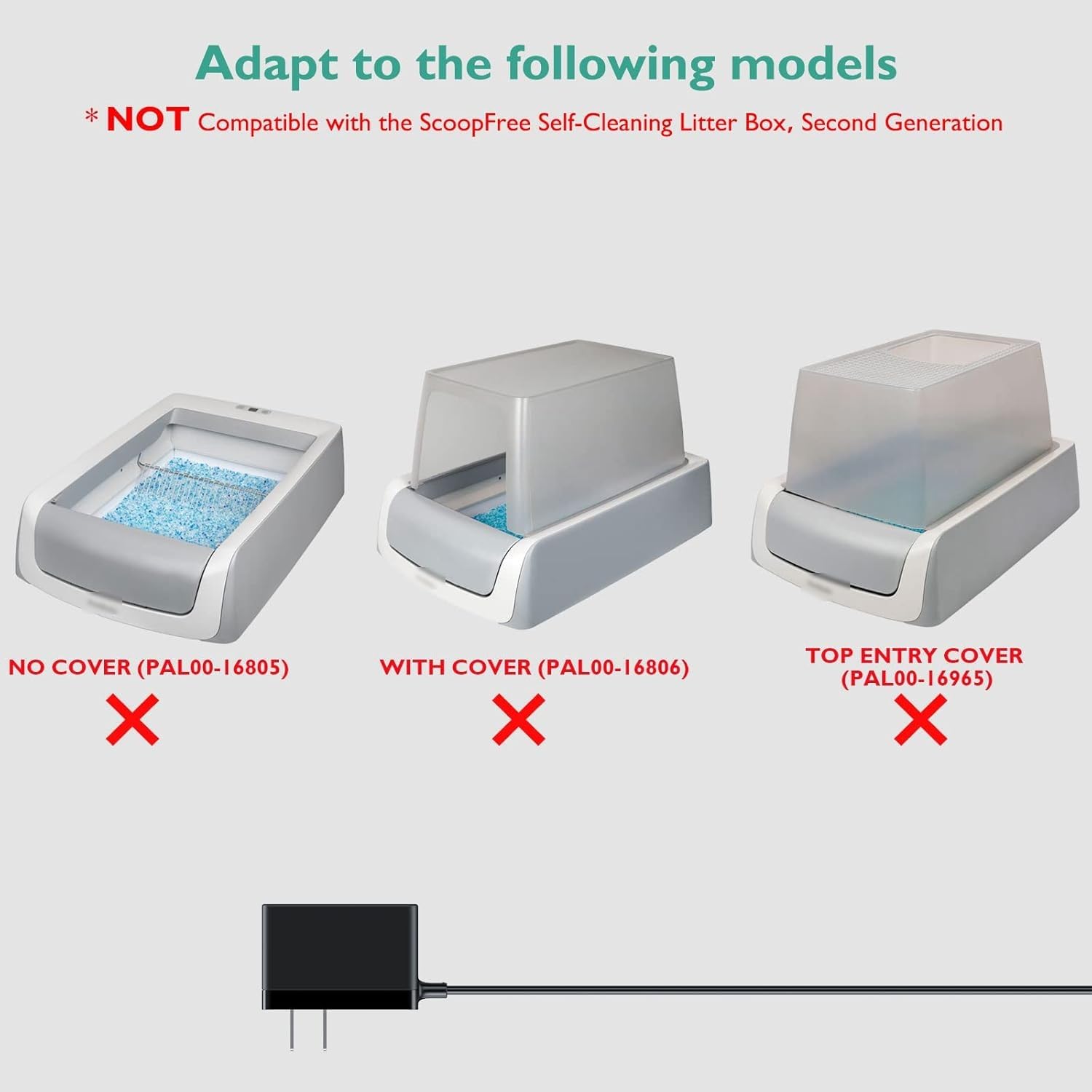 Adapt to the following models

* NOT Compatible with the ScoopFree Self-Cleaning Litter Box, Second Generation

NO COVER (PAL00-16805)

WITH COVER (PAL00-16806)

TOP ENTRY COVER (PAL00-16965)