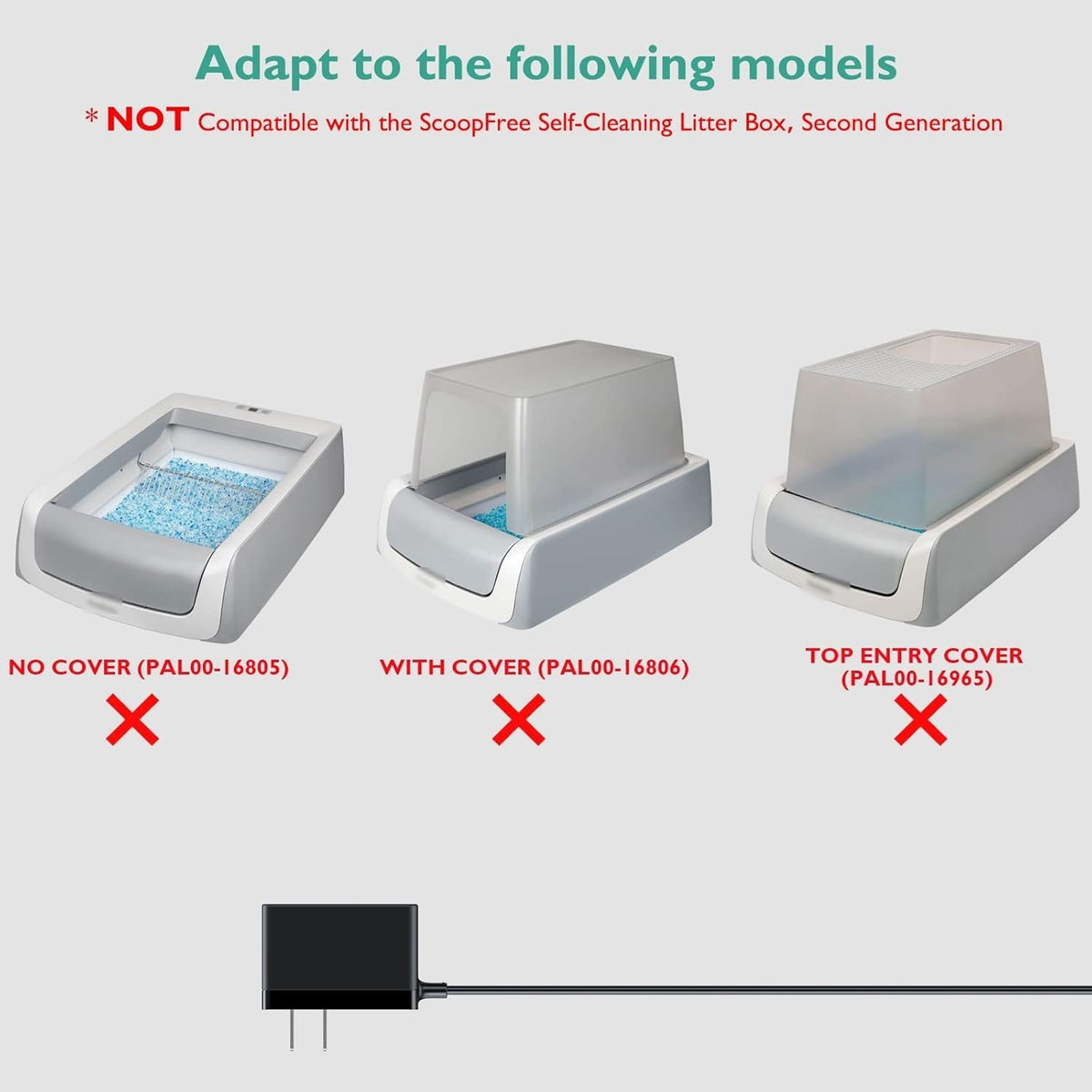 Adapt to the following models

* NOT Compatible with the ScoopFree Self-Cleaning Litter Box, Second Generation

NO COVER (PAL00-16805)

WITH COVER (PAL00-16806)

TOP ENTRY COVER (PAL00-16965)